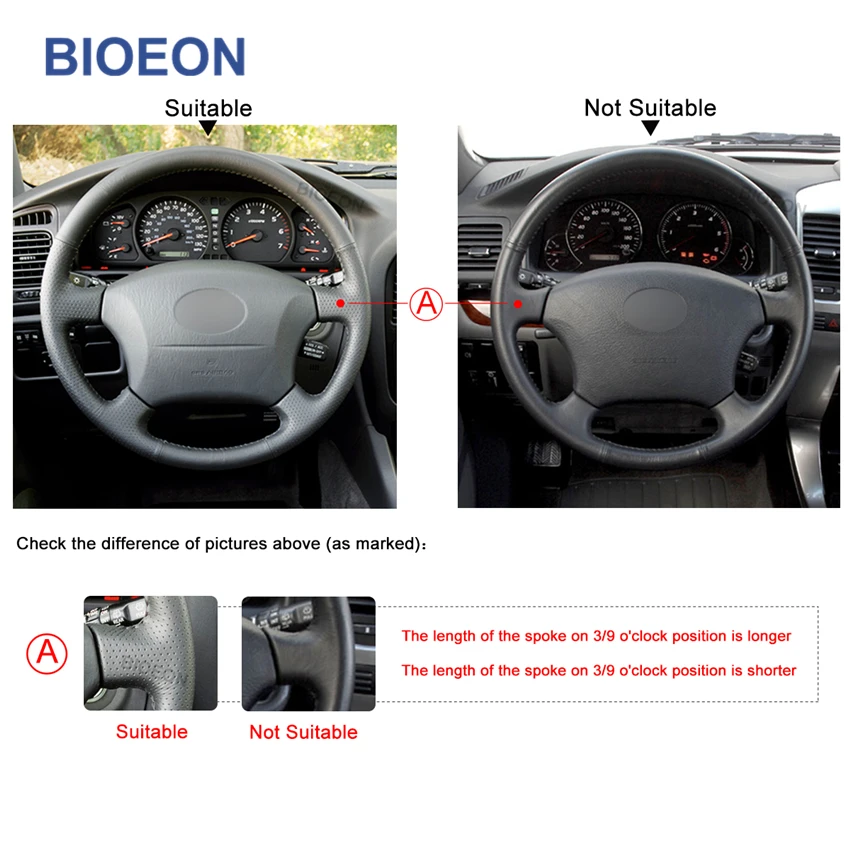 BIOEON

Suitable

Not Suitable

A

Check the difference of pictures above (as marked):

A

The length of the spoke on 3/9 o'clock position is longer

The length of the spoke on 3/9 o'clock position is shorter

Suitable

Not Suitable