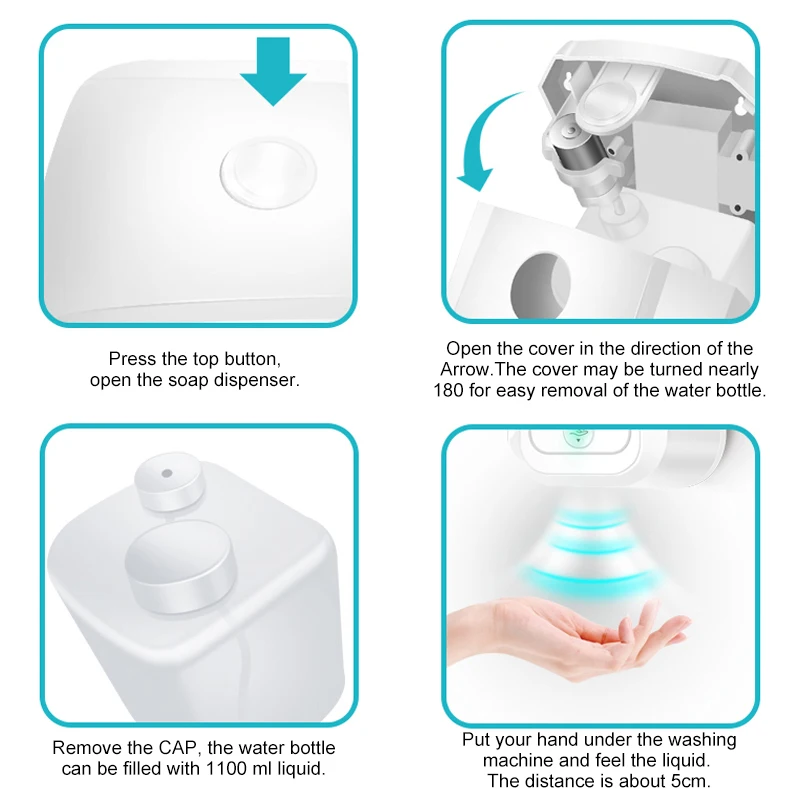 Press the top button, open the soap dispenser.

Open the cover in the direction of the Arrow.The cover may be turned nearly 180 for easy removal of the water bottle.

Remove the CAP, the water bottle can be filled with 1100 ml liquid.

Put your hand under the washing machine and feel the liquid. The distance is about 5cm.