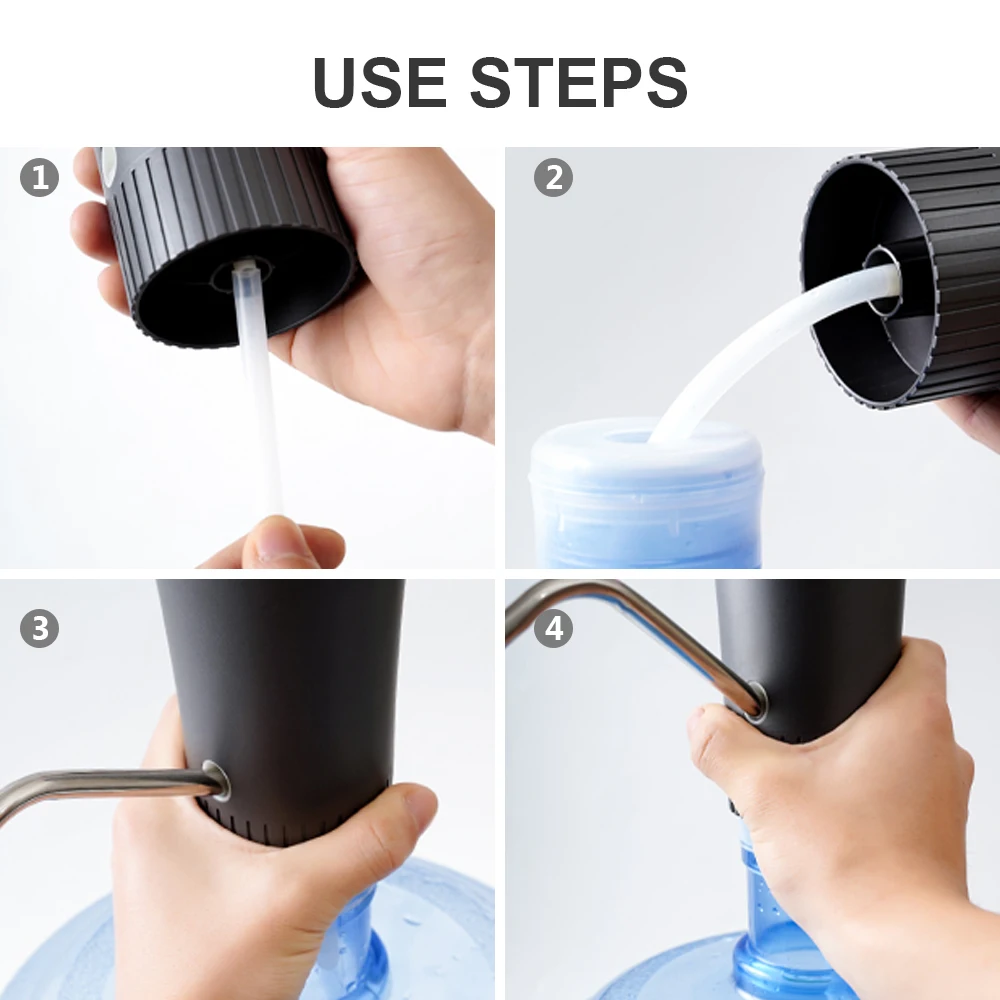 USE STEPS

1

2

3

4