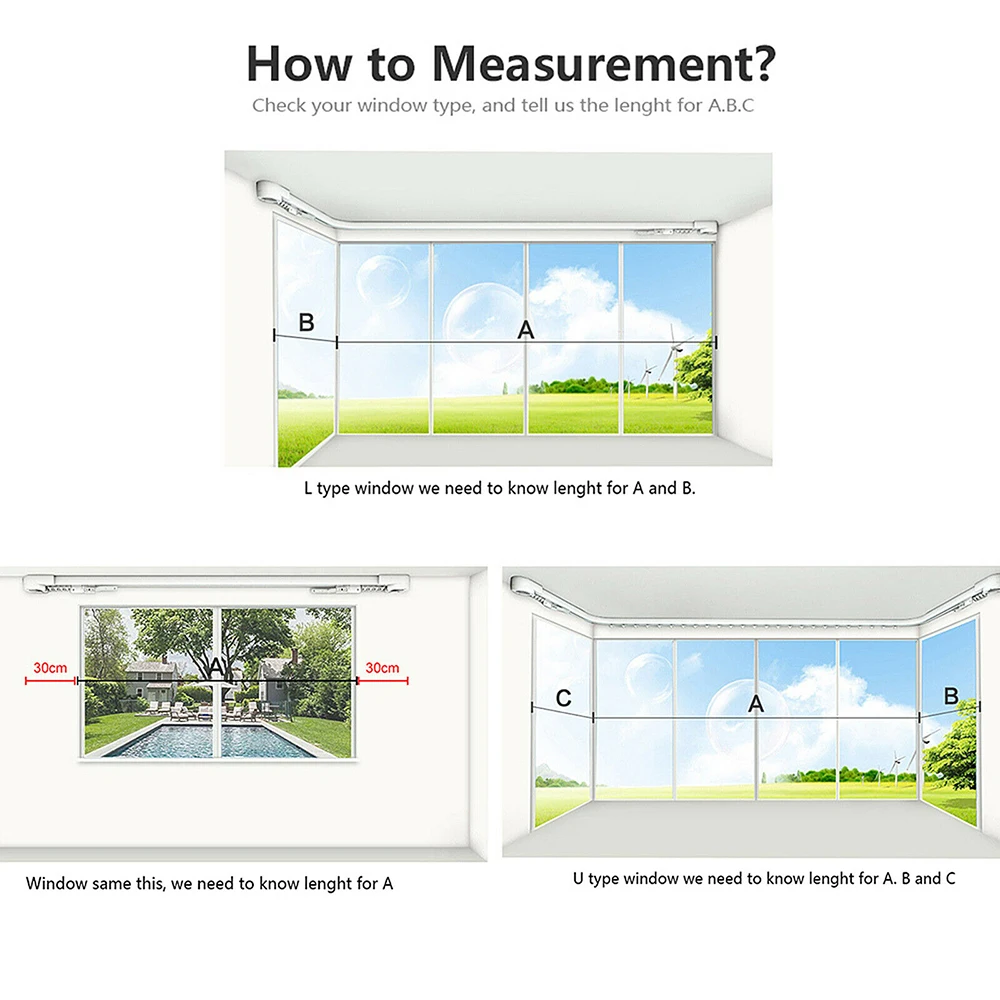 How to Measurement?

Check your window type, and tell us the lenght for A.B.C

B

A

L type window we need to know lenght for A and B.

30cm

A

30cm

Window same this, we need to know lenght for A

C

A

B

U type window we need to know lenght for A. B and C