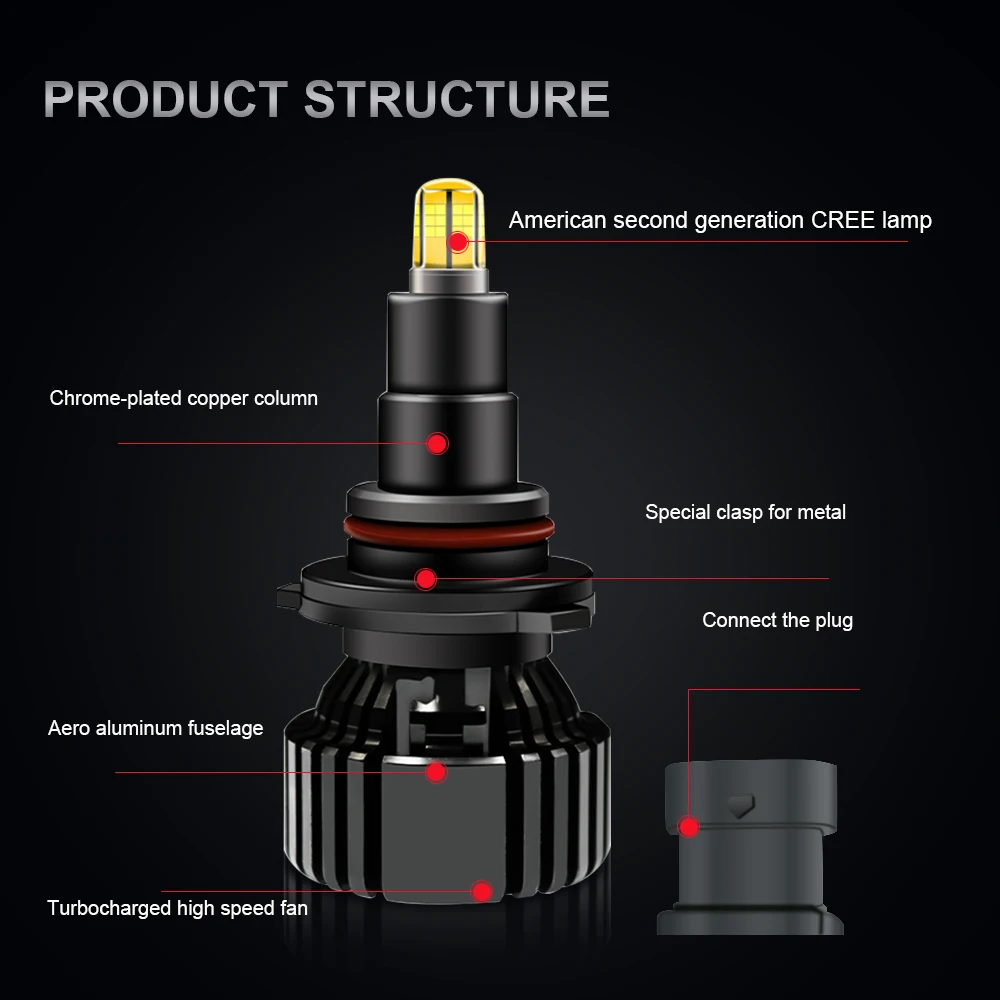 PRODUCT STRUCTURE

American second generation CREE lamp

Chrome-plated copper column

Special clasp for metal

Connect the plug

Aero aluminum fuselage

Turbocharged high speed fan