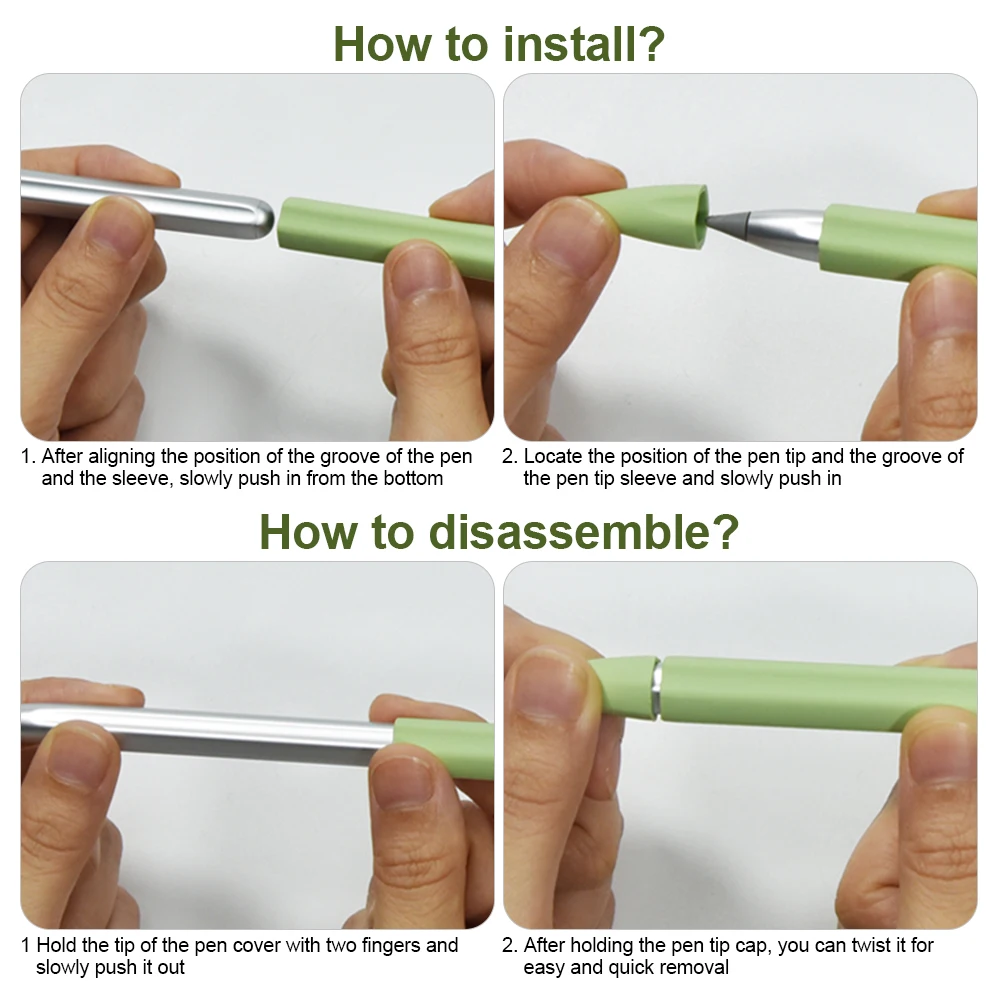 How to install?

1. After aligning the position of the groove of the pen and the sleeve, slowly push in from the bottom

2. Locate the position of the pen tip and the groove of the pen tip sleeve and slowly push in

How to disassemble?

1 Hold the tip of the pen cover with two fingers and slowly push it out

2. After holding the pen tip cap, you can twist it for easy and quick removal