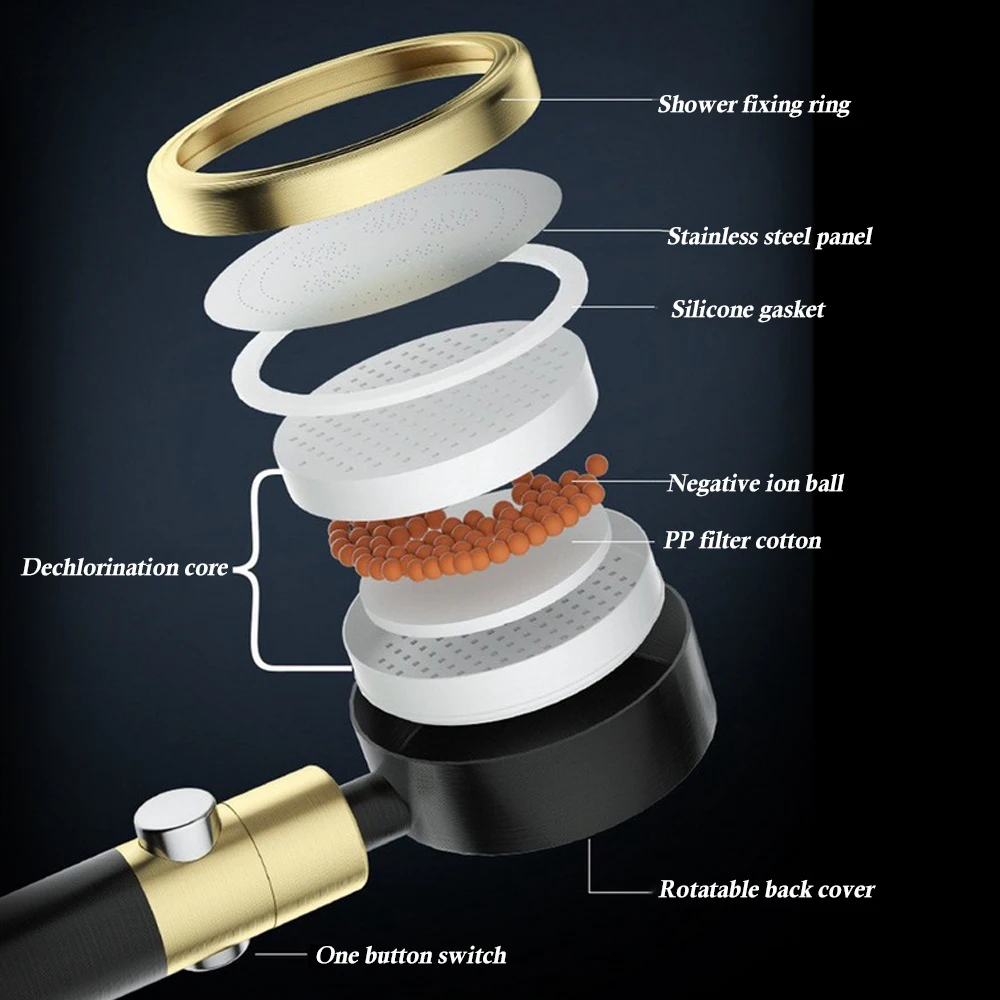 Shower fixing ring

Stainless steel panel

Silicone gasket

Negative ion ball

PP filter cotton

Dechlorination core

Rotatable back cover

One button switch