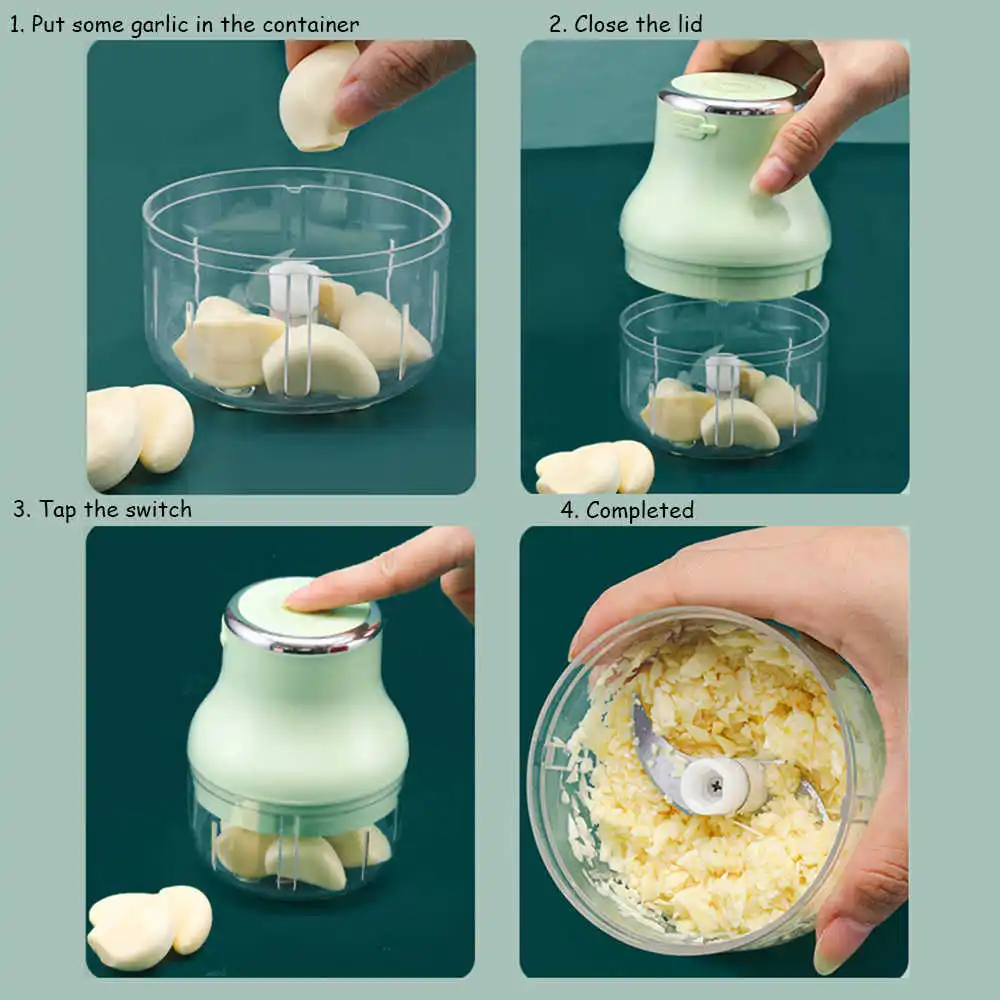 1. Put some garlic in the container

2. Close the lid

3. Tap the switch

4. Completed