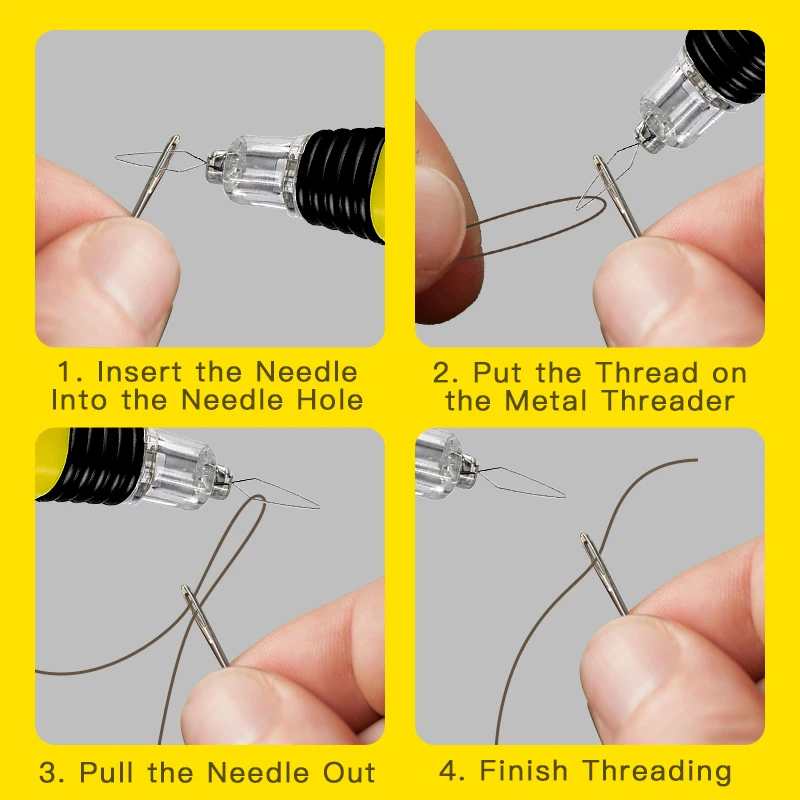 1. Insert the Needle Into the Needle Hole

2. Put the Thread on the Metal Threader

3. Pull the Needle Out

4. Finish Threading