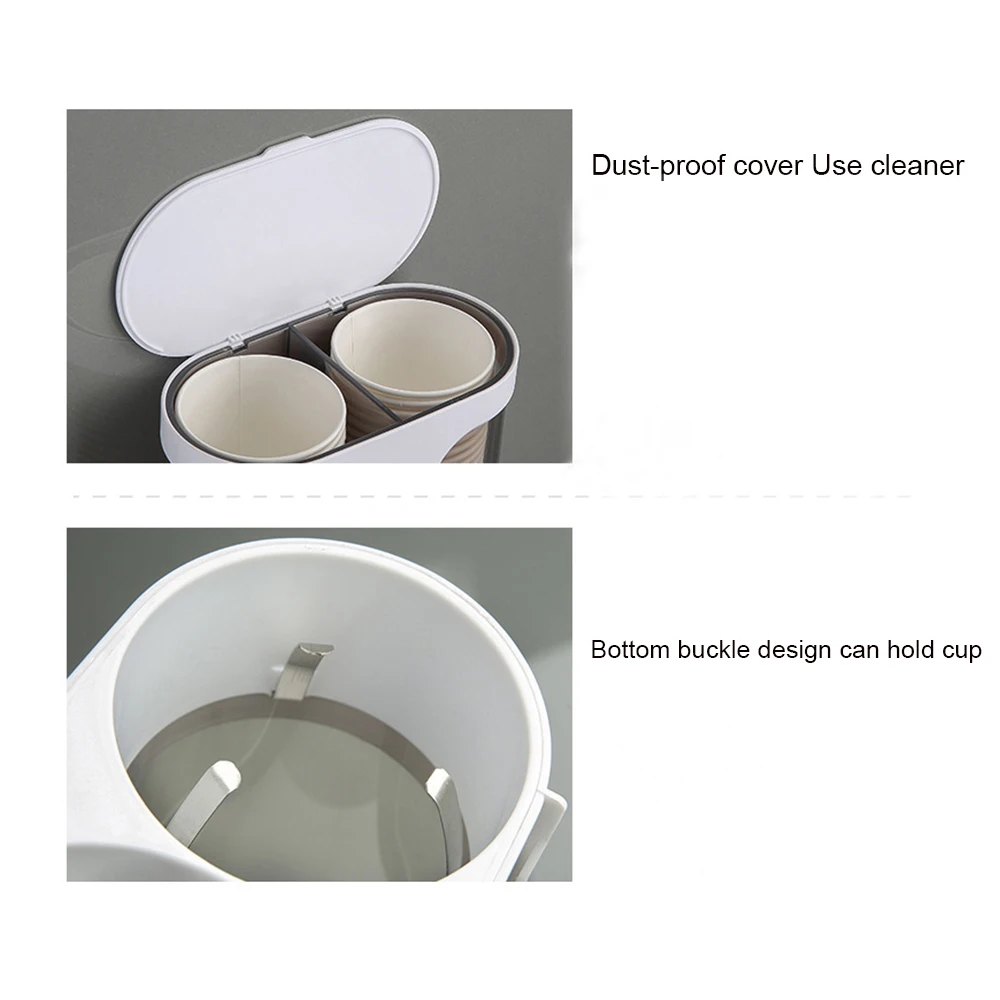 Dust-proof cover Use cleaner

Bottom buckle design can hold cup