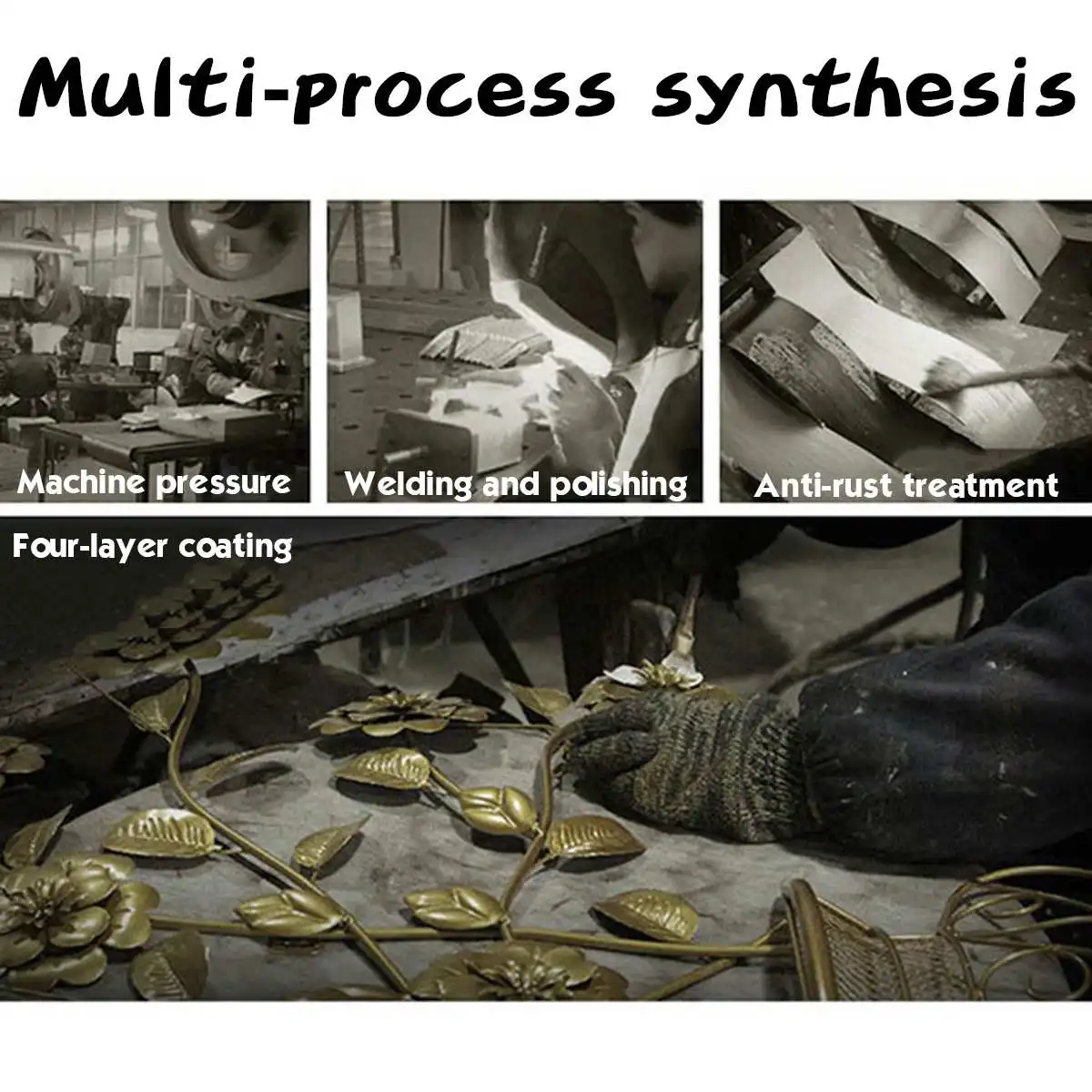 Multi-process synthesis

Machine pressure

Welding and polishing

Anti-rust treatment

Four-layer coating