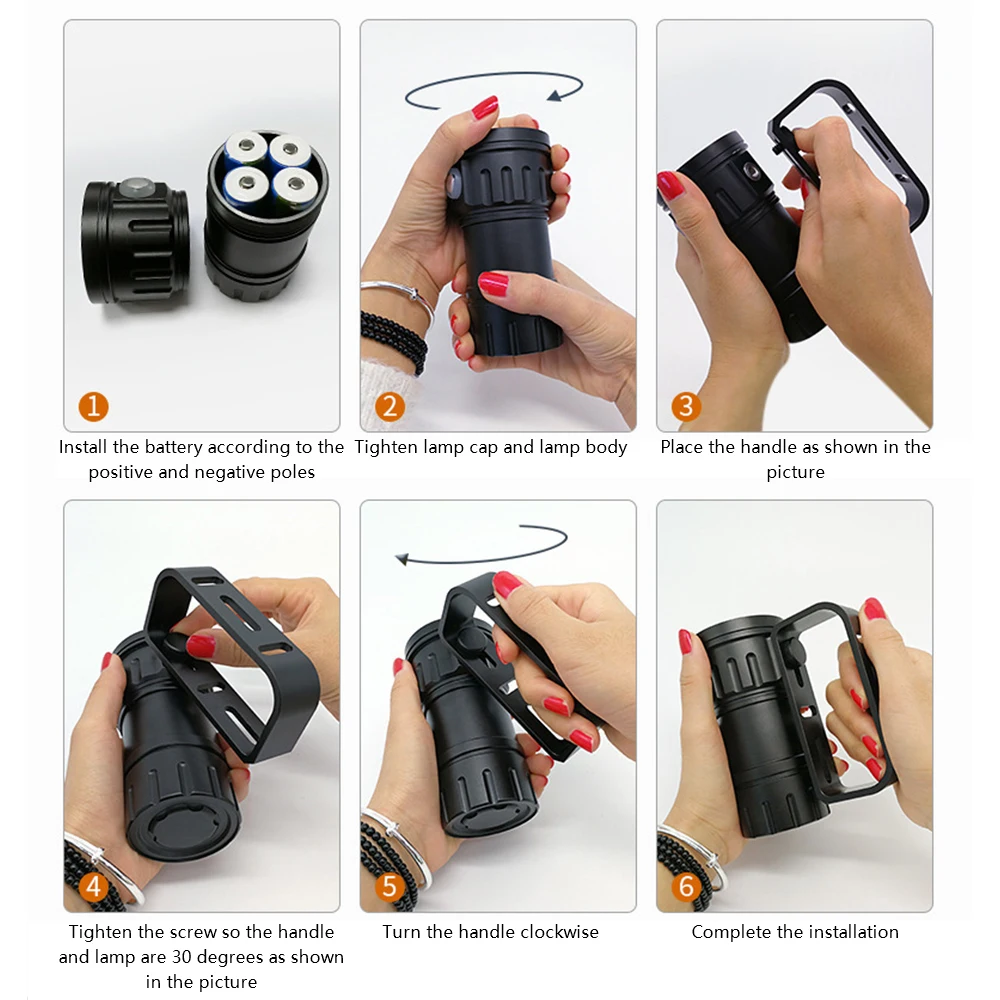 1
Install the battery according to the positive and negative poles

2
Tighten lamp cap and lamp body

3
Place the handle as shown in the picture

4
Tighten the screw so the handle and lamp are 30 degrees as shown in the picture

5
Turn the handle clockwise

6
Complete the installation