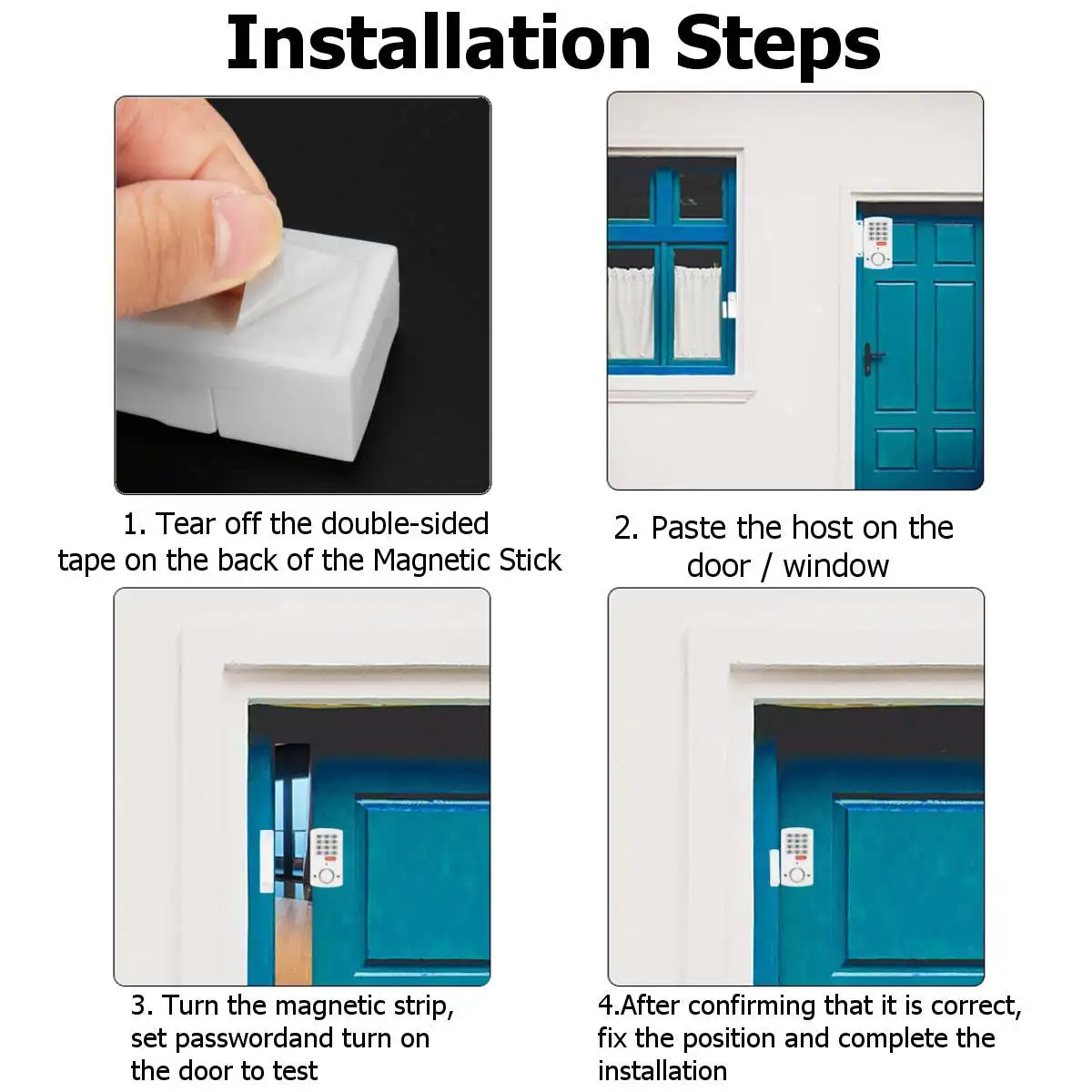 Installation Steps

1. Tear off the double-sided tape on the back of the Magnetic Stick

2. Paste the host on the door / window

3. Turn the magnetic strip, set passwordand turn on the door to test

4.After confirming that it is correct, fix the position and complete the installation