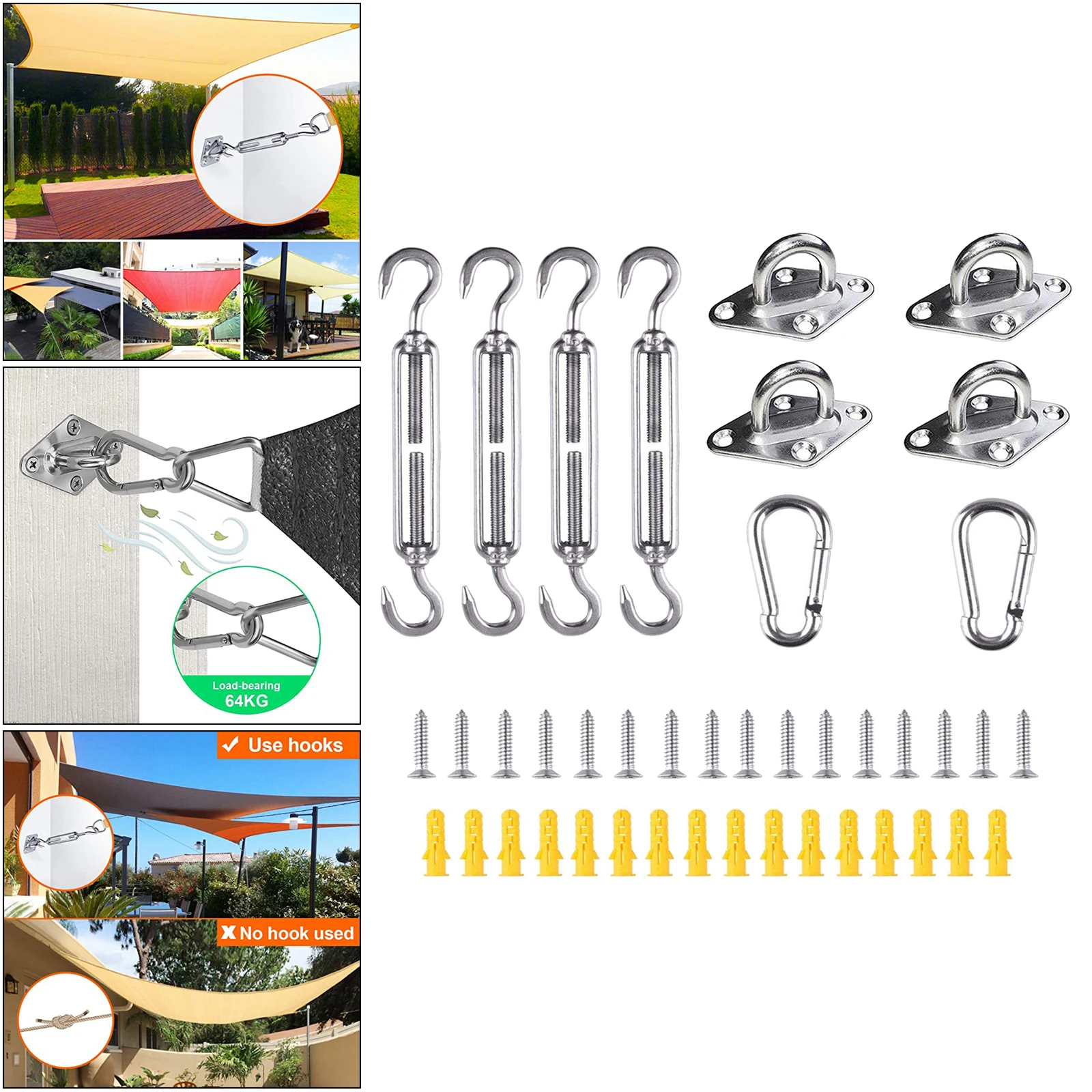 Load-bearing
64KG

✓ Use hooks

X No hook used