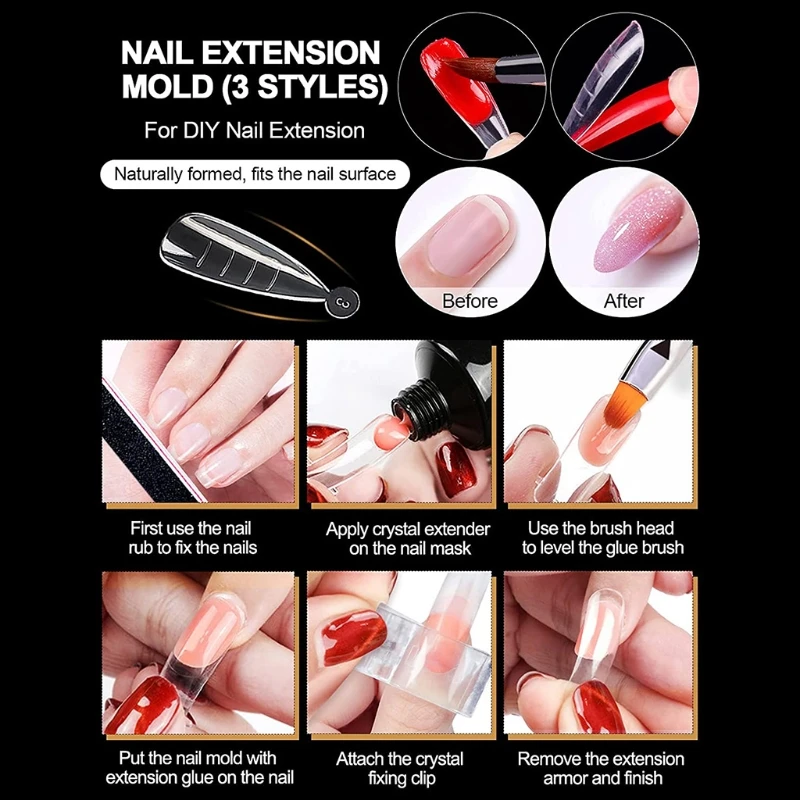 NAIL EXTENSION MOLD (3 STYLES)

For DIY Nail Extension

Naturally formed, fits the nail surface

3

Before

After

First use the nail rub to fix the nails

Apply crystal extender on the nail mask

Use the brush head to level the glue brush

Put the nail mold with extension glue on the nail

Attach the crystal fixing clip

Remove the extension armor and finish