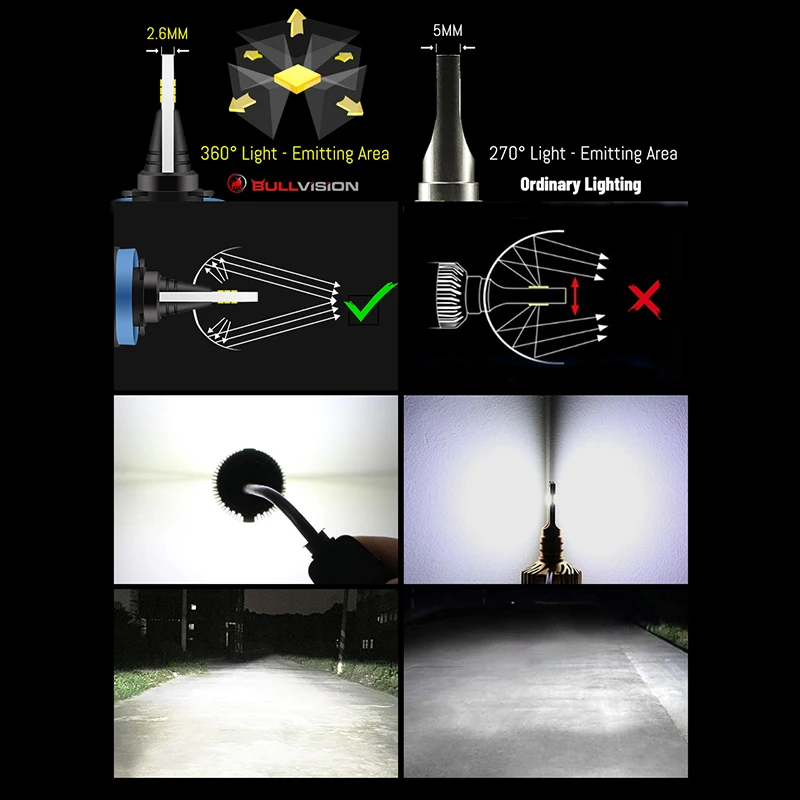 2.6MM

360° Light - Emitting Area

BULLVISION

5MM

270° Light - Emitting Area

Ordinary Lighting