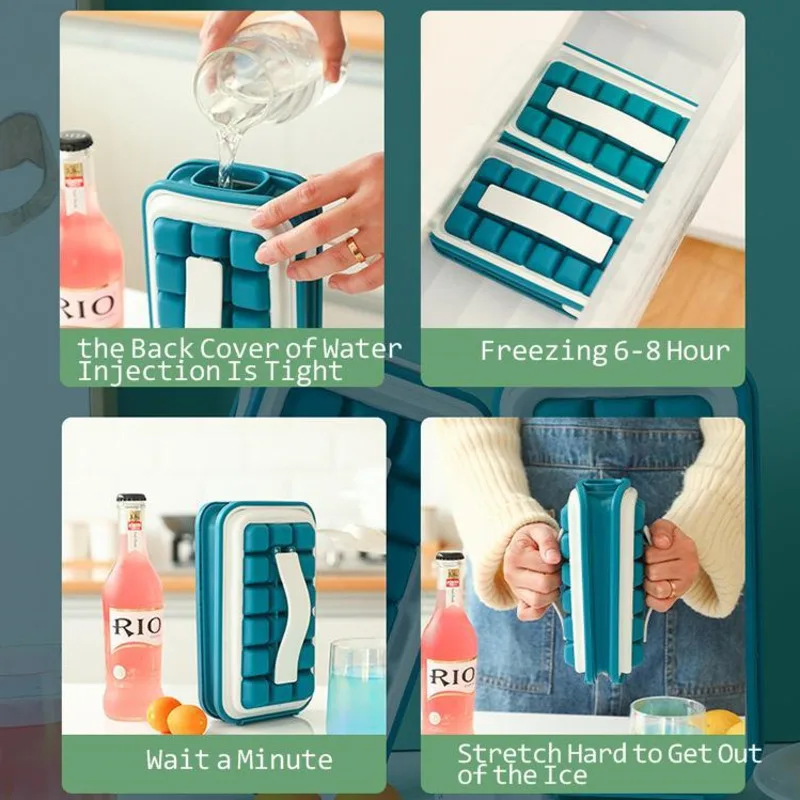 RIO

the Back Cover of Water Injection Is Tight

Freezing 6-8 Hour

RIO

Wait a Minute

RIO

Stretch Hard to Get Out of the Ice