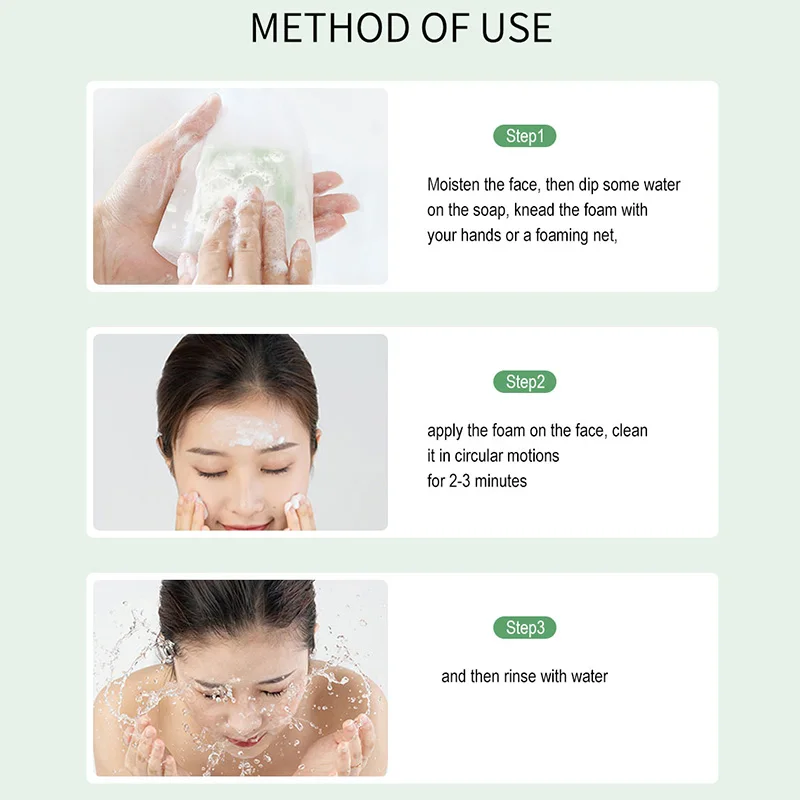 METHOD OF USE

Step1

Moisten the face, then dip some water on the soap, knead the foam with your hands or a foaming net,

Step2

apply the foam on the face, clean it in circular motions for 2-3 minutes

Step3

and then rinse with water