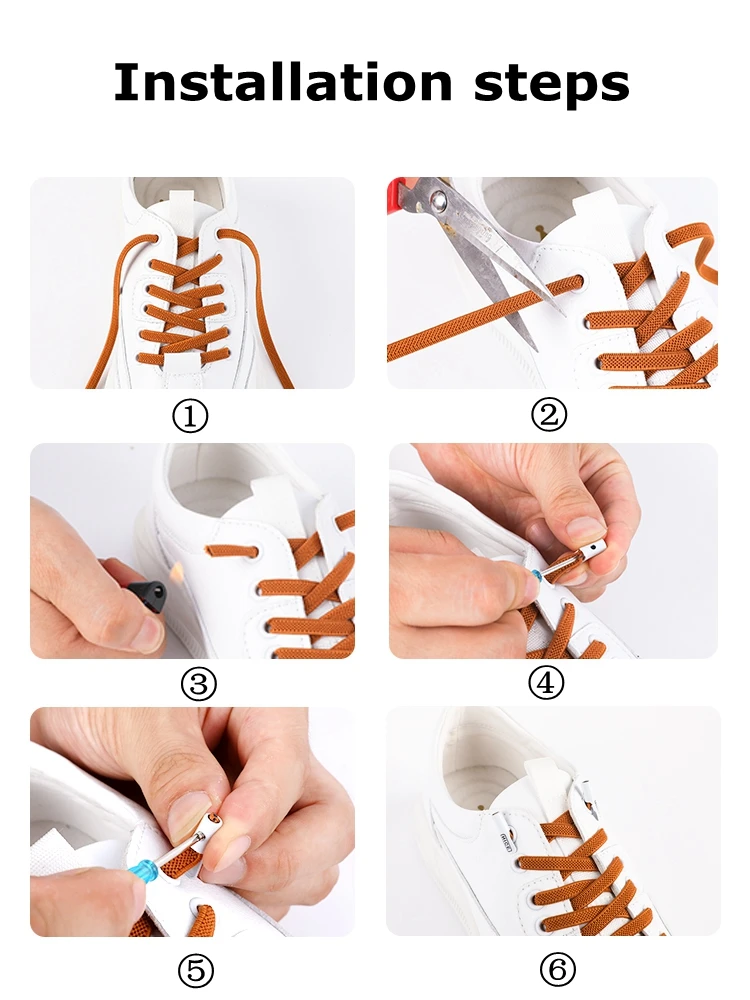 Installation steps

①

②

③

④

⑤

⑥