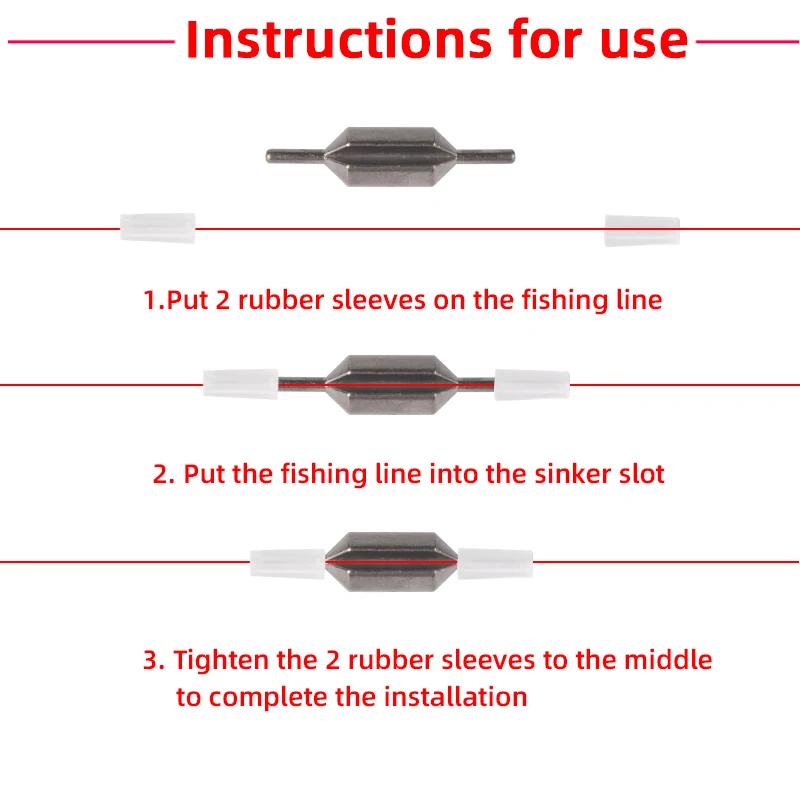 Instructions for use

1.Put 2 rubber sleeves on the fishing line

2. Put the fishing line into the sinker slot

3. Tighten the 2 rubber sleeves to the middle to complete the installation