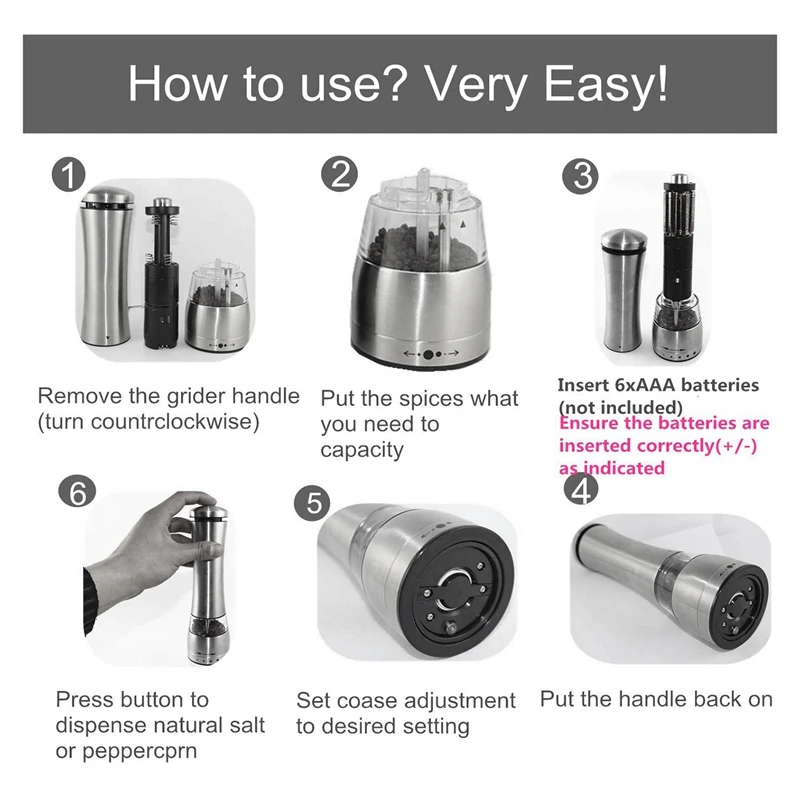 How to use? Very Easy!

1

Remove the grider handle (turn countrclockwise)

2

Put the spices what you need to capacity

3

Insert 6xAAA batteries (not included)
Ensure the batteries are inserted correctly(+/-) as indicated

6

Press button to dispense natural salt or peppercprn

5

Set coase adjustment to desired setting

4

Put the handle back on