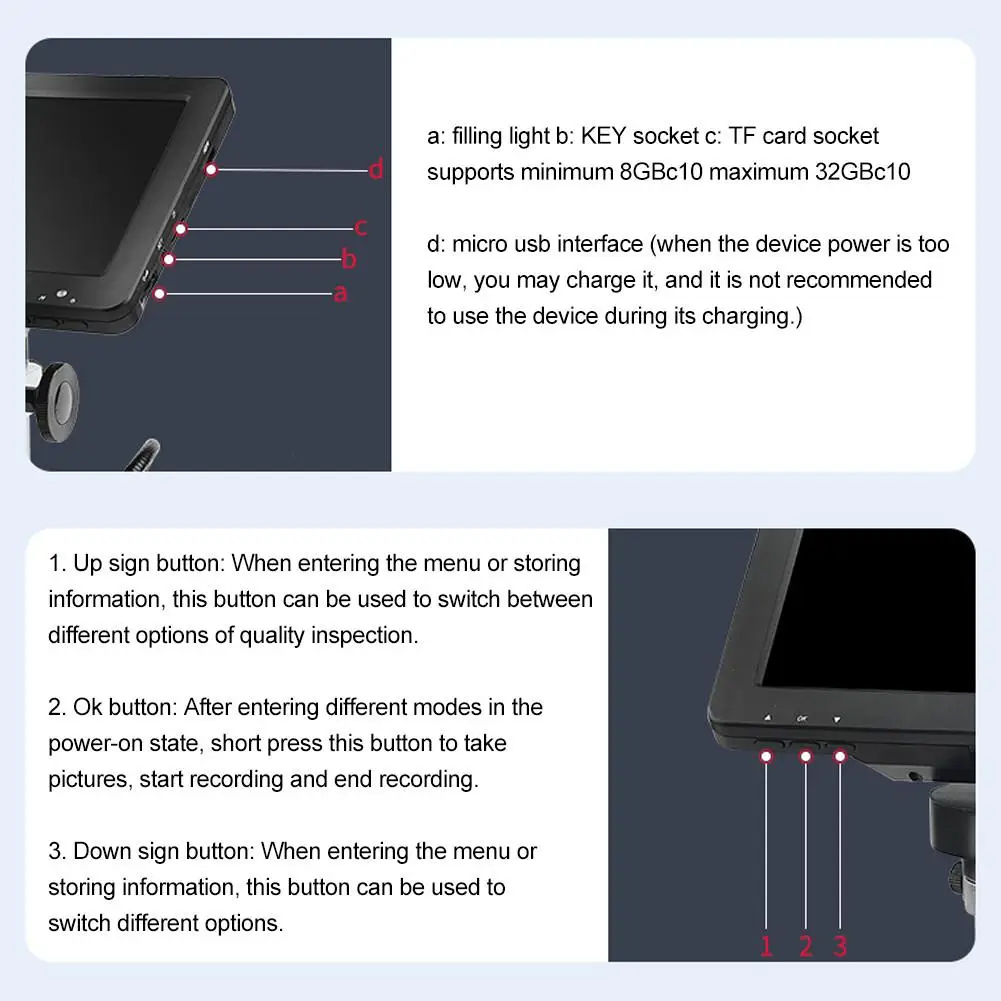 d
c
b
a

a: filling light b: KEY socket c: TF card socket supports minimum 8GBc10 maximum 32GBc10

d: micro usb interface (when the device power is too low, you may charge it, and it is not recommended to use the device during its charging.)

1. Up sign button: When entering the menu or storing information, this button can be used to switch between different options of quality inspection.

2. Ok button: After entering different modes in the power-on state, short press this button to take pictures, start recording and end recording.

3. Down sign button: When entering the menu or storing information, this button can be used to switch different options.

OK

1 2 3