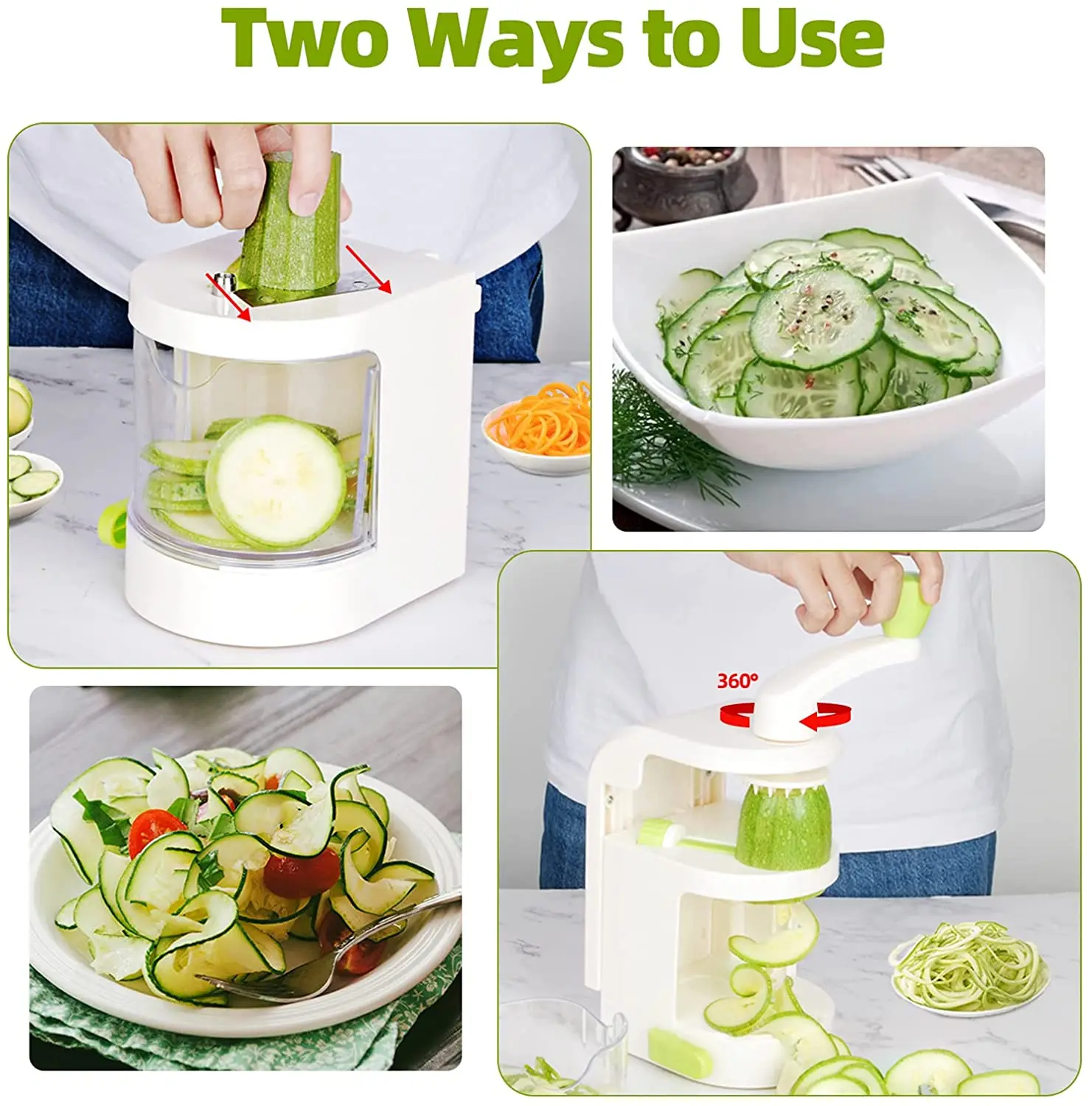 Two Ways to Use

360°