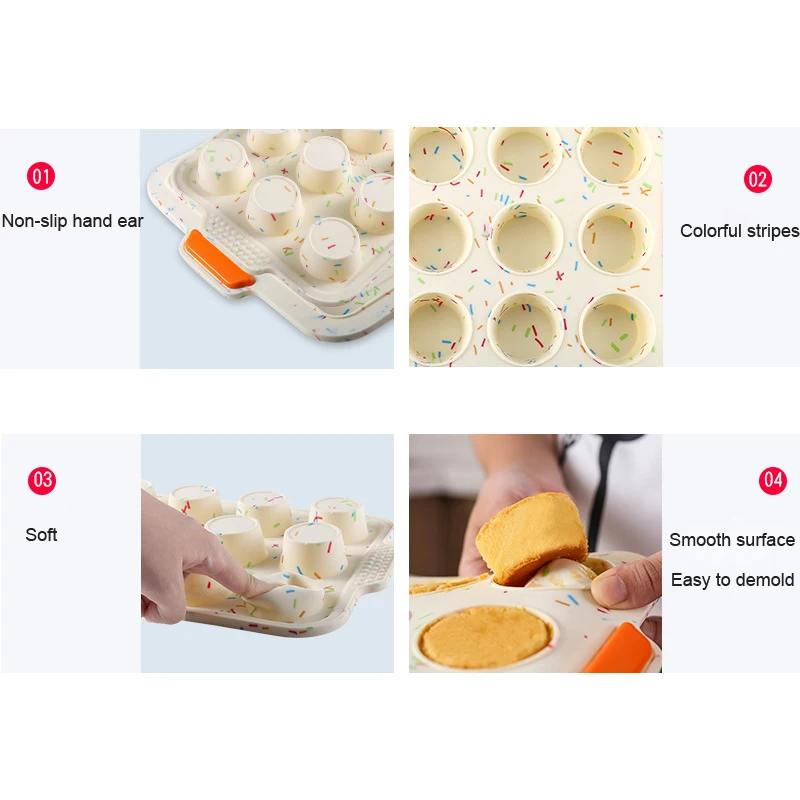 01
Non-slip hand ear

02
Colorful stripes

03
Soft

04
Smooth surface
Easy to demold