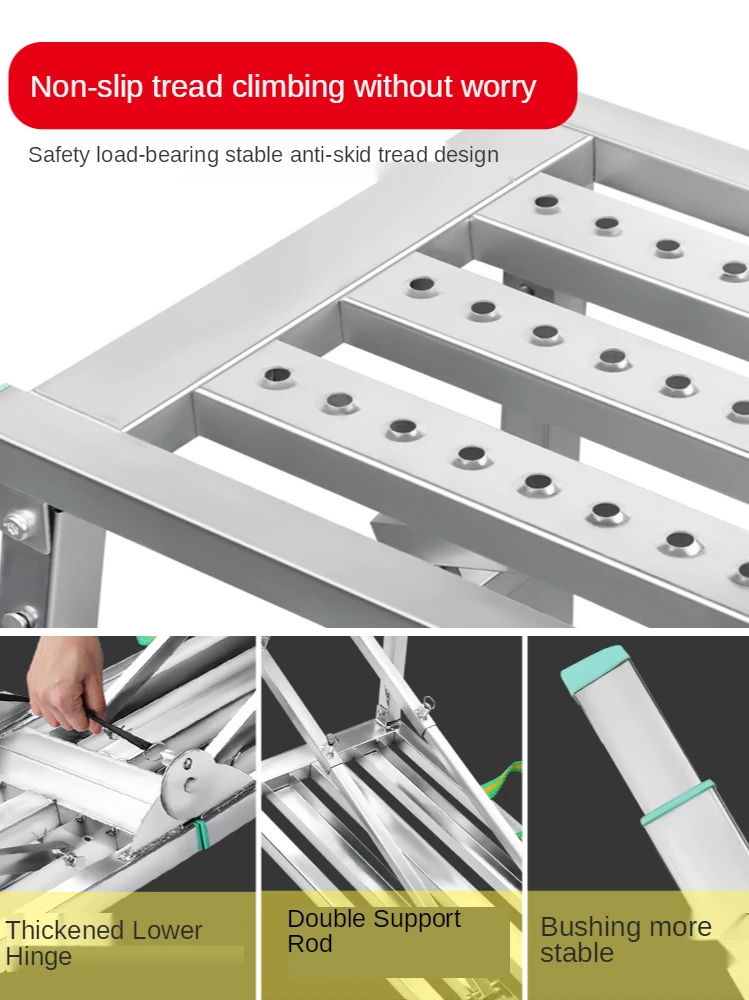 Non-slip tread climbing without worry

Safety load-bearing stable anti-skid tread design

Thickened Lower Hinge

Double Support Rod

Bushing more stable