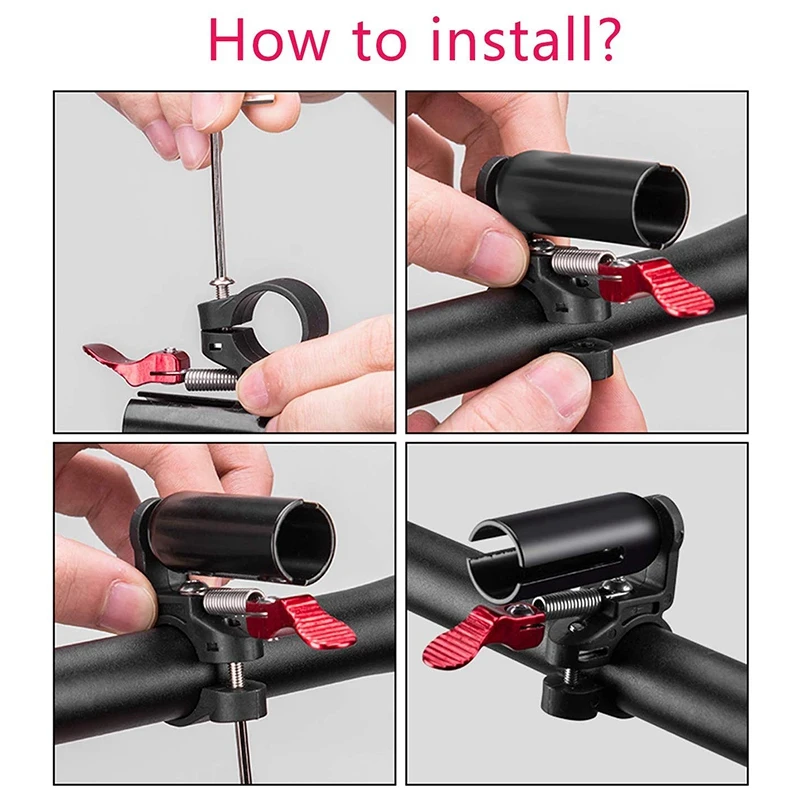 How to install?