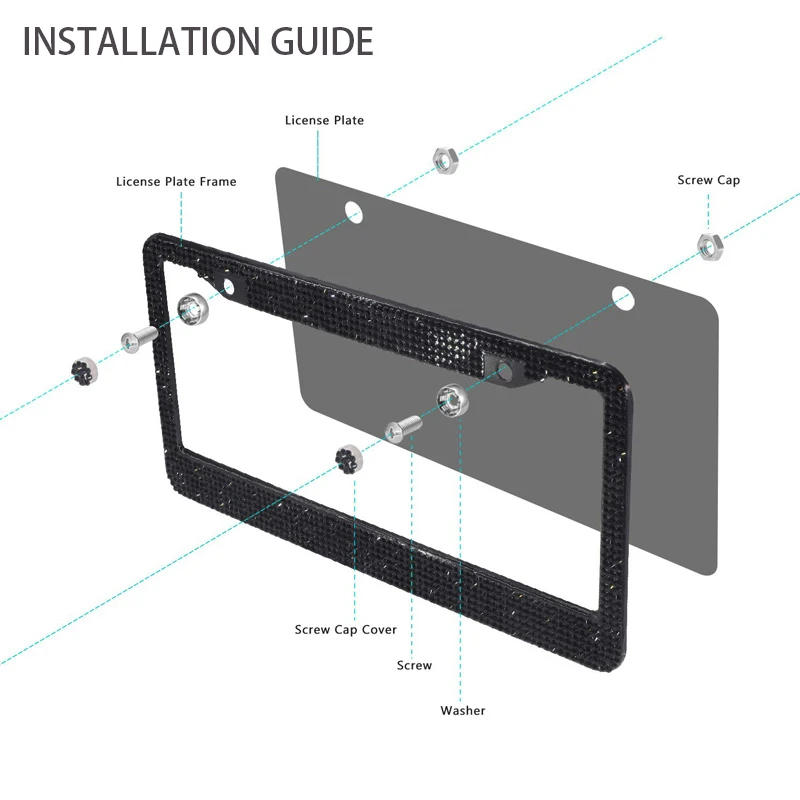 INSTALLATION GUIDE

License Plate

License Plate Frame

Screw Cap

Screw Cap Cover

Screw

Washer