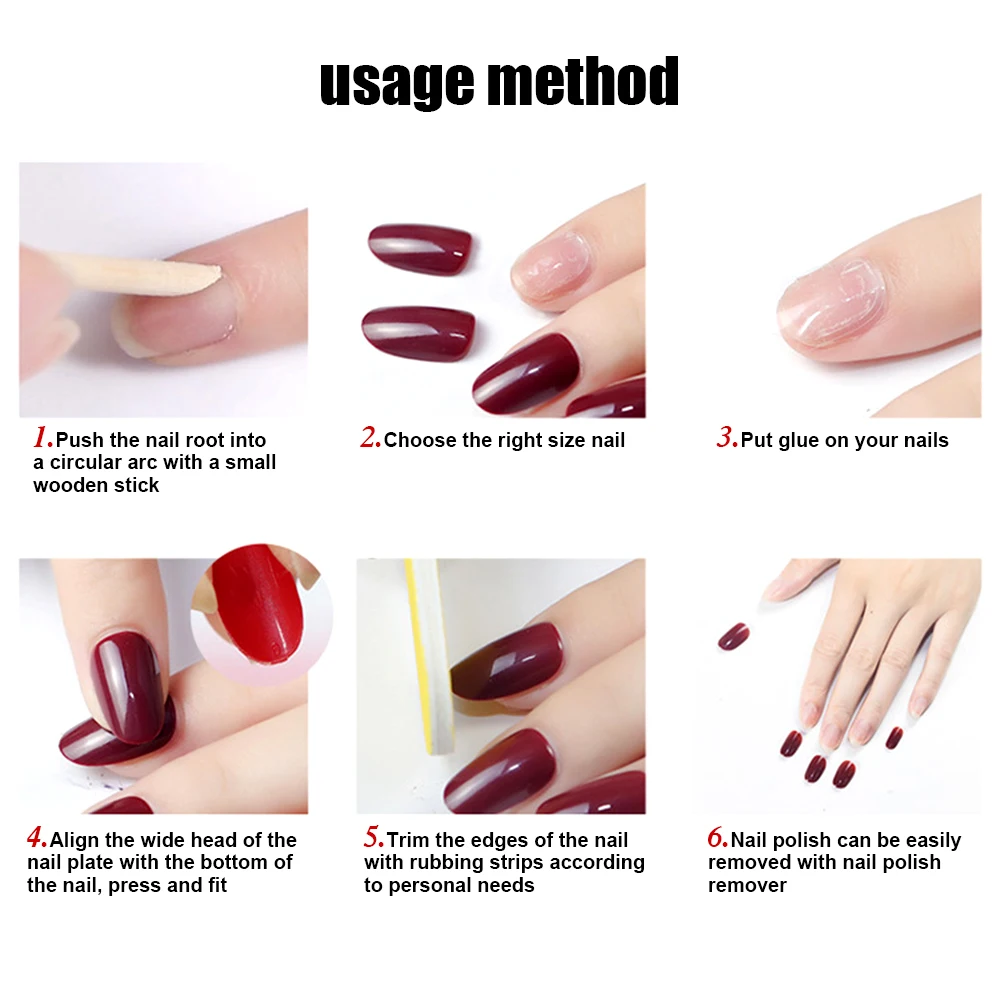 usage method

1.Push the nail root into a circular arc with a small wooden stick

2.Choose the right size nail

3.Put glue on your nails

4.Align the wide head of the nail plate with the bottom of the nail, press and fit

5.Trim the edges of the nail with rubbing strips according to personal needs

6.Nail polish can be easily removed with nail polish remover