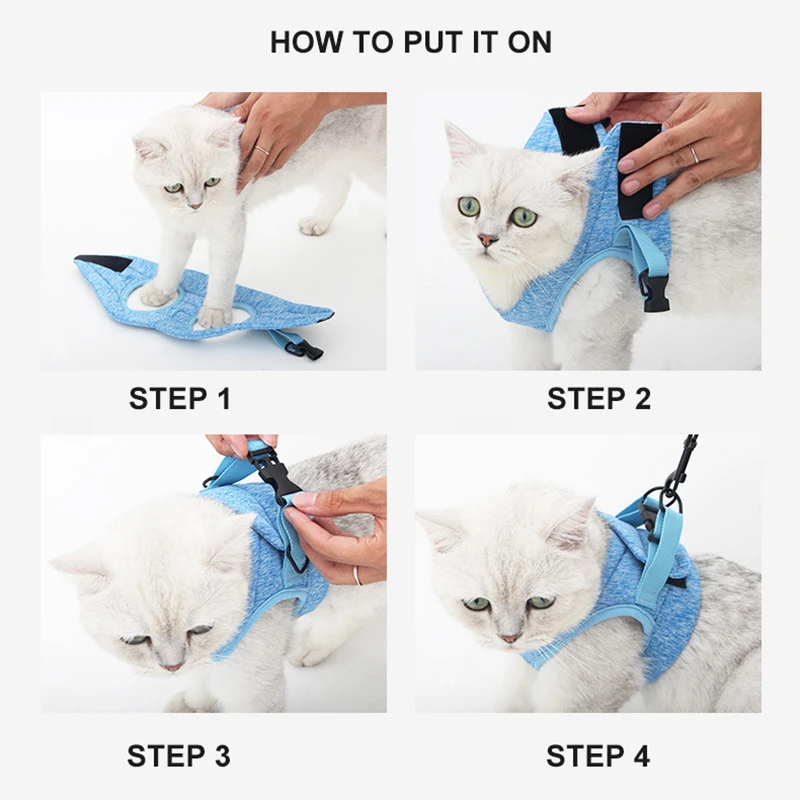 HOW TO PUT IT ON

STEP 1

STEP 2

STEP 3

STEP 4