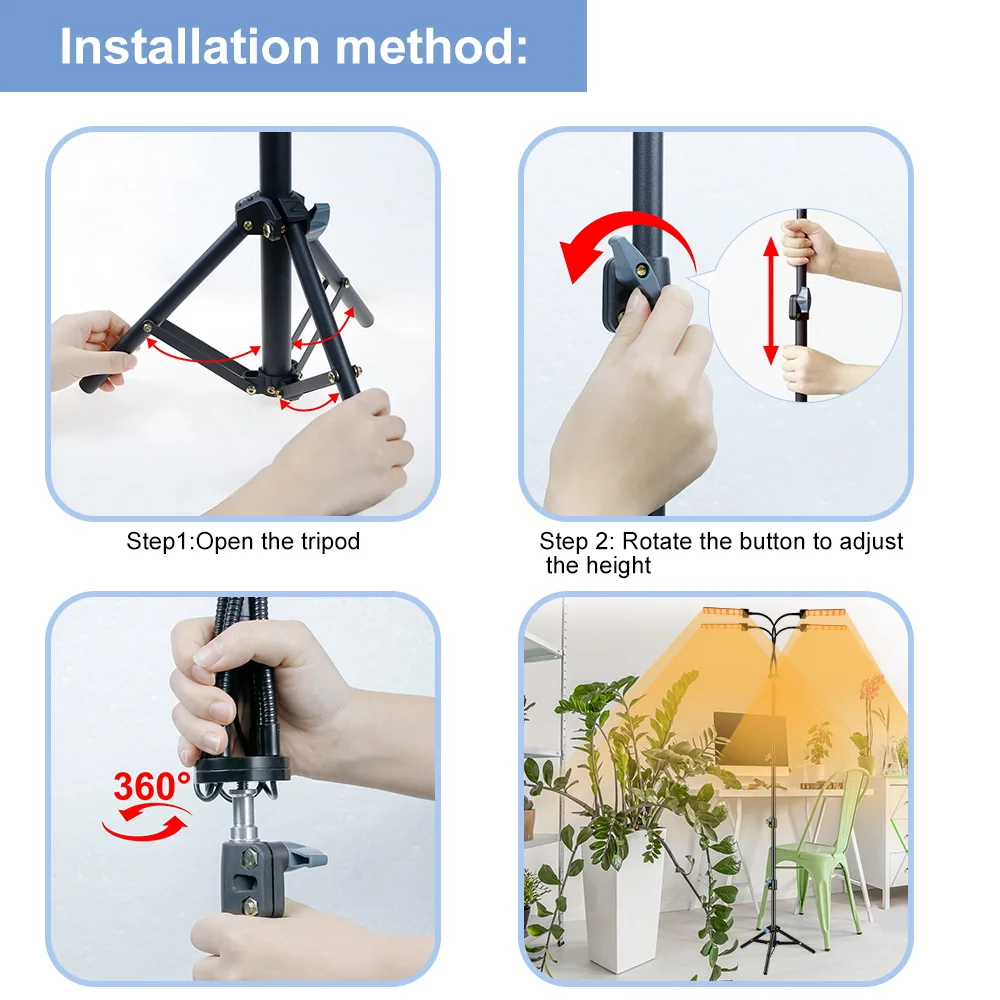 Installation method:

Step1:Open the tripod

Step 2: Rotate the button to adjust the height

360°