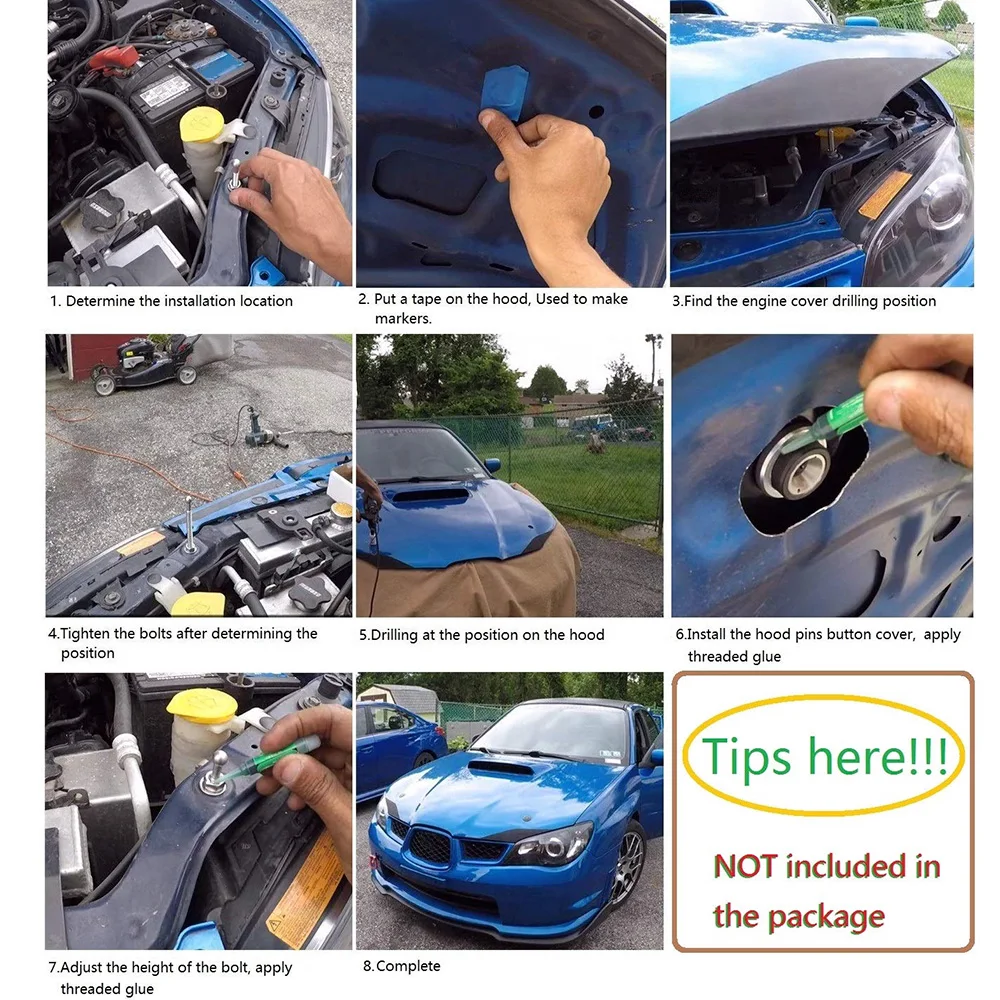 1. Determine the installation location

2. Put a tape on the hood, Used to make markers.

3.Find the engine cover drilling position

4.Tighten the bolts after determining the position

5.Drilling at the position on the hood

6.Install the hood pins button cover, apply threaded glue

7.Adjust the height of the bolt, apply threaded glue

8.Complete

Tips here!!!

NOT included in the package