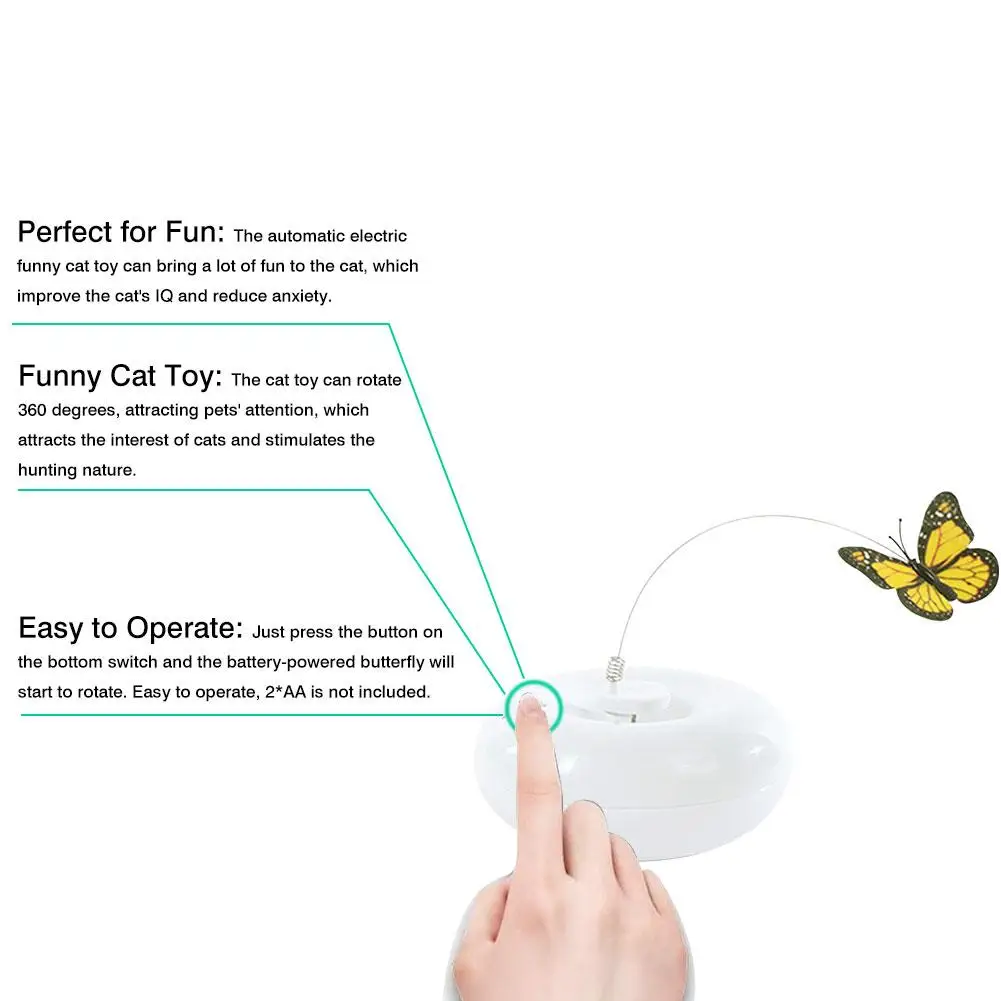 Perfect for Fun: The automatic electric funny cat toy can bring a lot of fun to the cat, which improve the cat's IQ and reduce anxiety.

Funny Cat Toy: The cat toy can rotate 360 degrees, attracting pets' attention, which attracts the interest of cats and stimulates the hunting nature.

Easy to Operate: Just press the button on the bottom switch and the battery-powered butterfly will start to rotate. Easy to operate, 2*AA is not included.