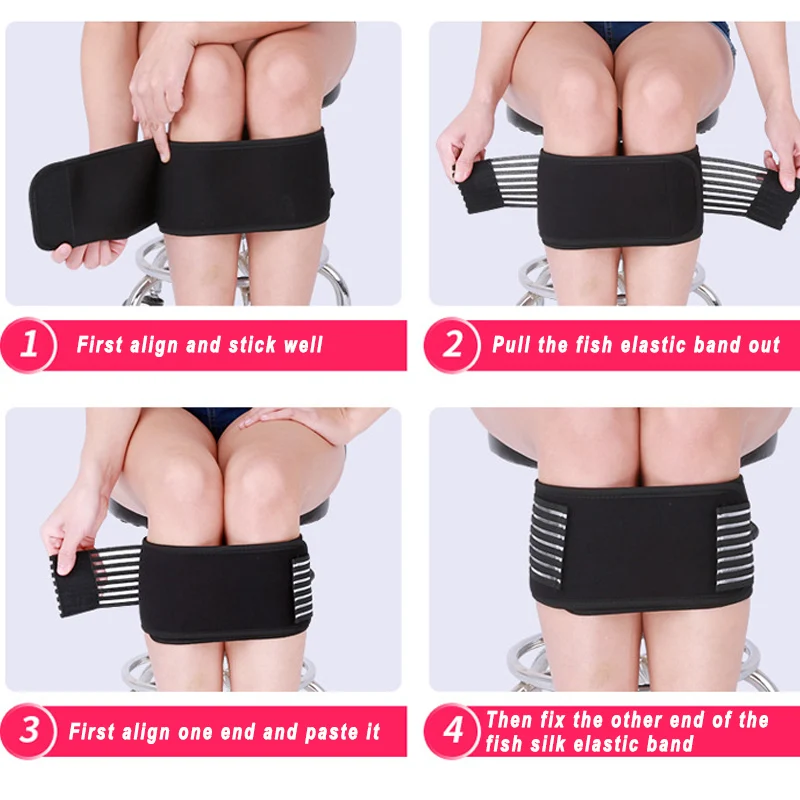 1 First align and stick well

2 Pull the fish elastic band out

3 First align one end and paste it

4 Then fix the other end of the fish silk elastic band