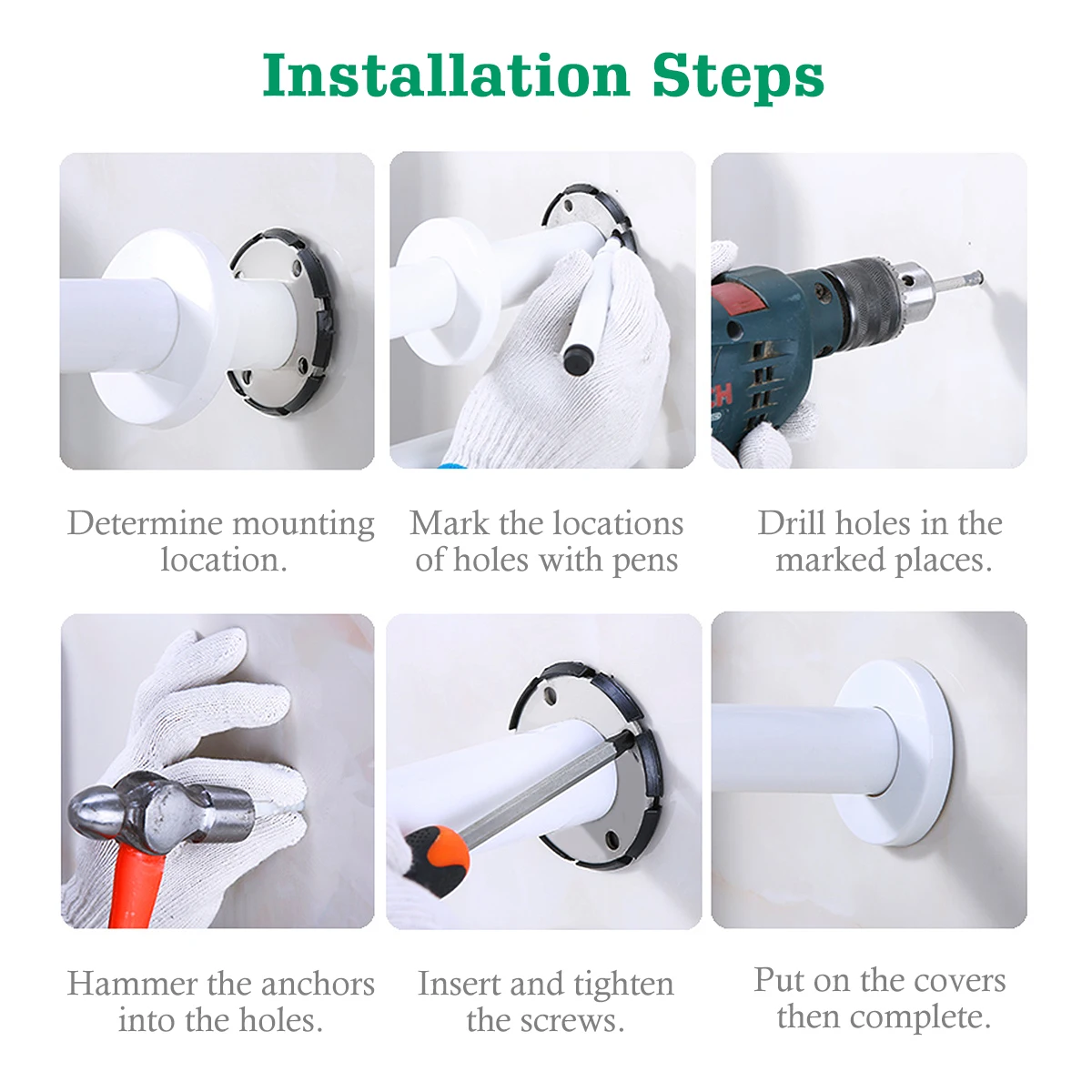 Installation Steps

Determine mounting location.

Mark the locations of holes with pens

Drill holes in the marked places.

Hammer the anchors into the holes.

Insert and tighten the screws.

Put on the covers then complete.