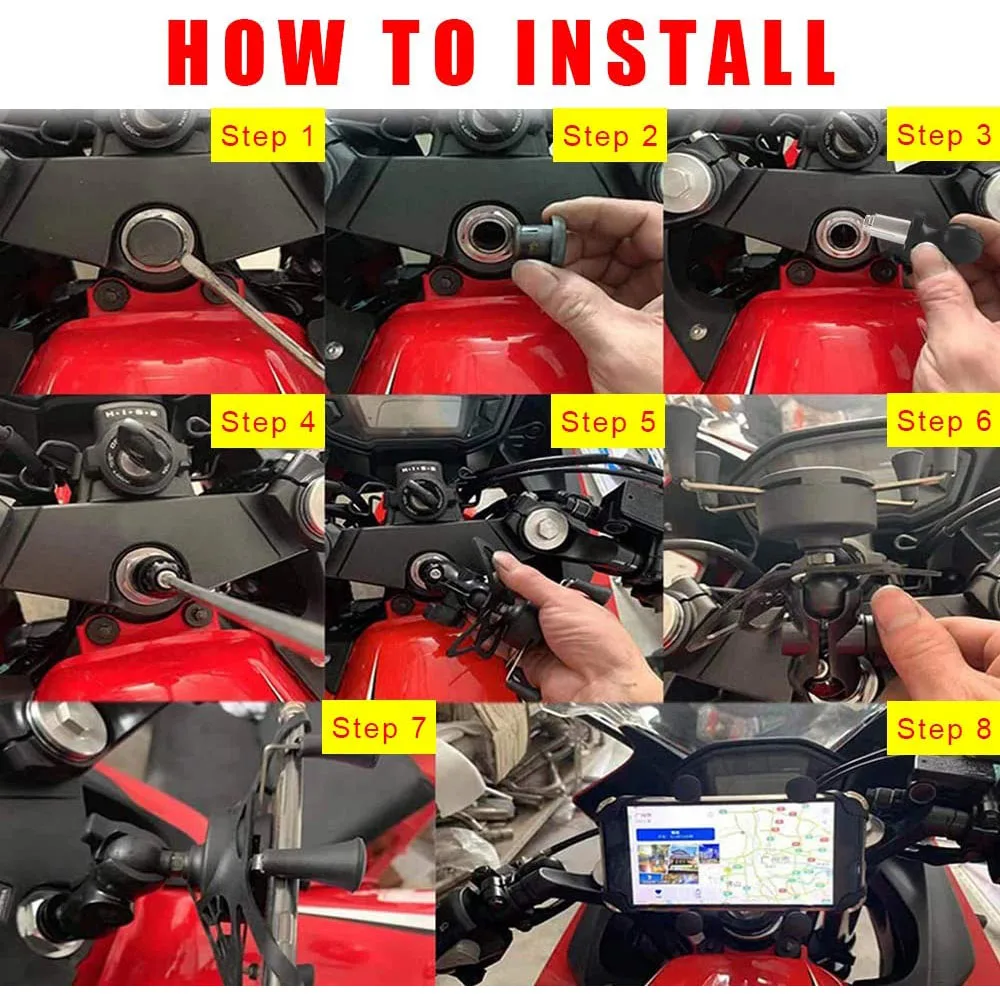 HOW TO INSTALL

Step 1

Step 2

Step 3

Step 4

Step 5

Step 6

Step 7

Step 8