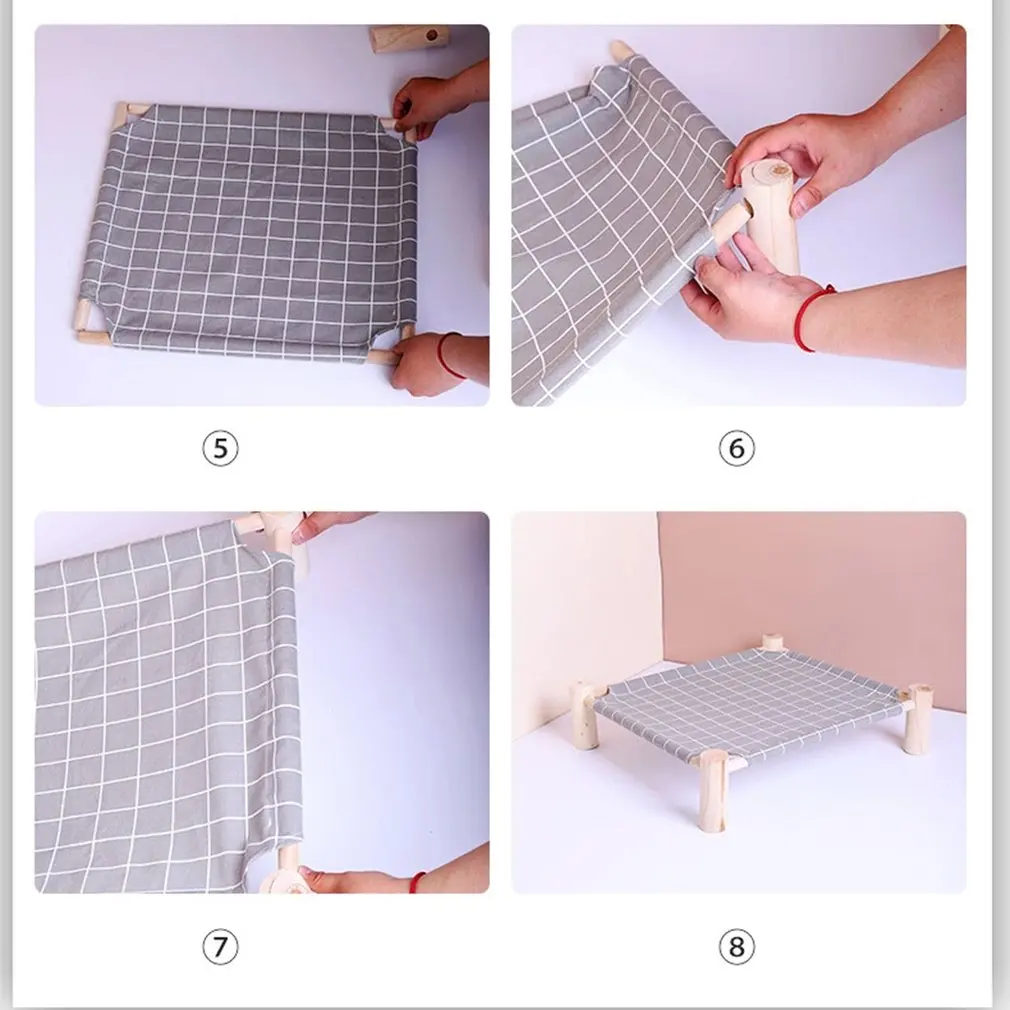 ⑤

⑥

⑦

⑧