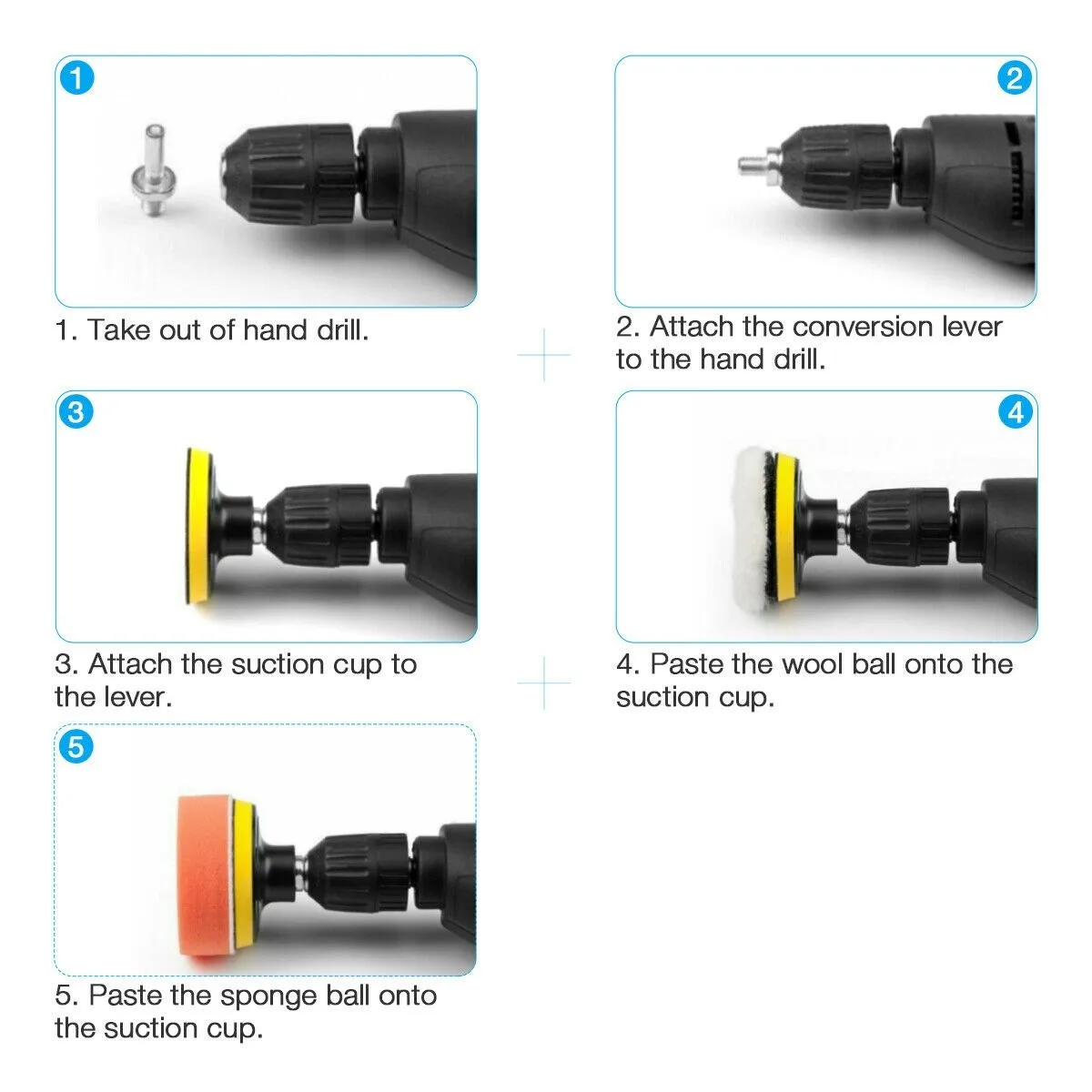 1

1. Take out of hand drill.

2

2. Attach the conversion lever to the hand drill.

3

3. Attach the suction cup to the lever.

4

4. Paste the wool ball onto the suction cup.

5

5. Paste the sponge ball onto the suction cup.