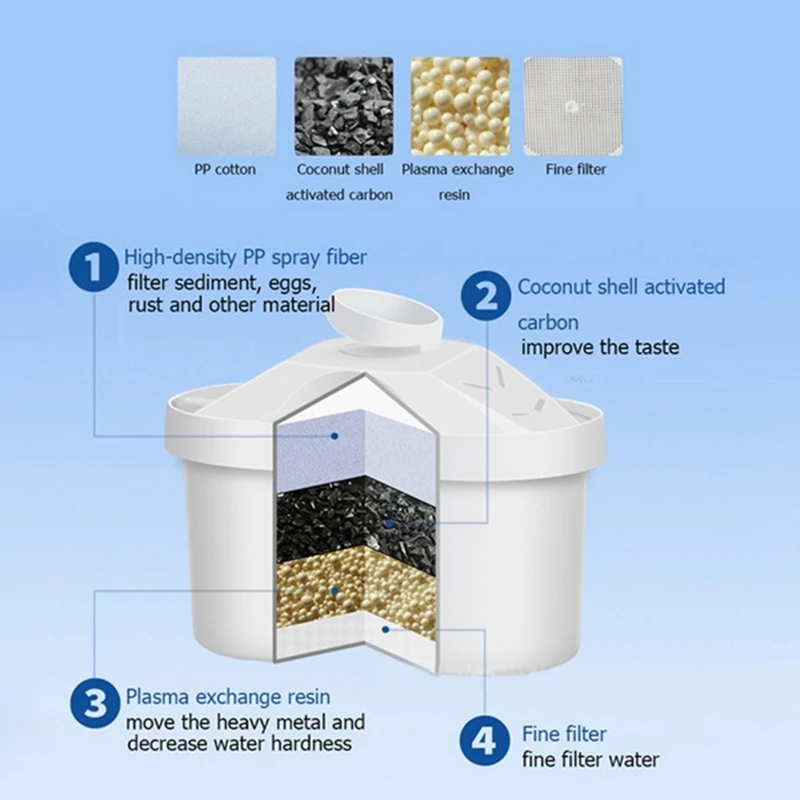 PP cotton

Coconut shell activated carbon

Plasma exchange resin

Fine filter

1 High-density PP spray fiber
filter sediment, eggs, rust and other material

2 Coconut shell activated carbon
improve the taste

3 Plasma exchange resin
move the heavy metal and decrease water hardness

4 Fine filter
fine filter water