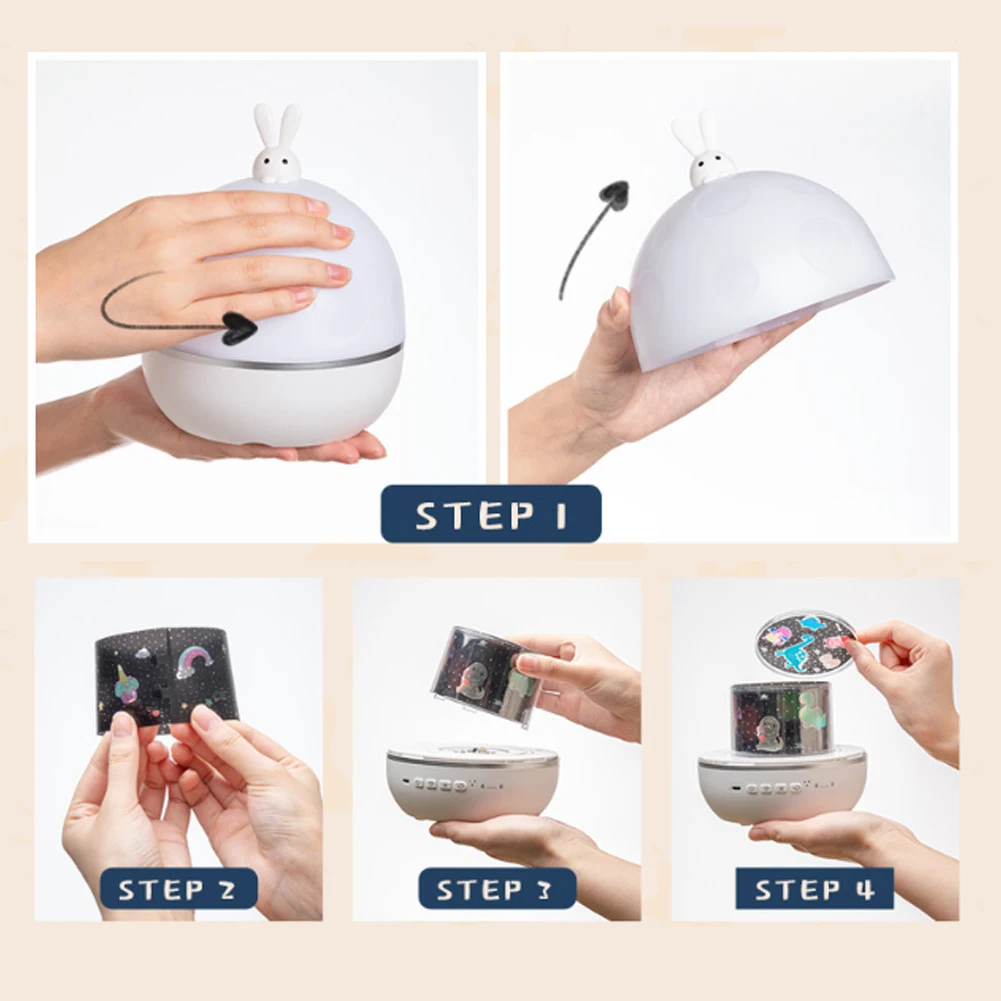 STEP 1

STEP 2

STEP 3

STEP 4