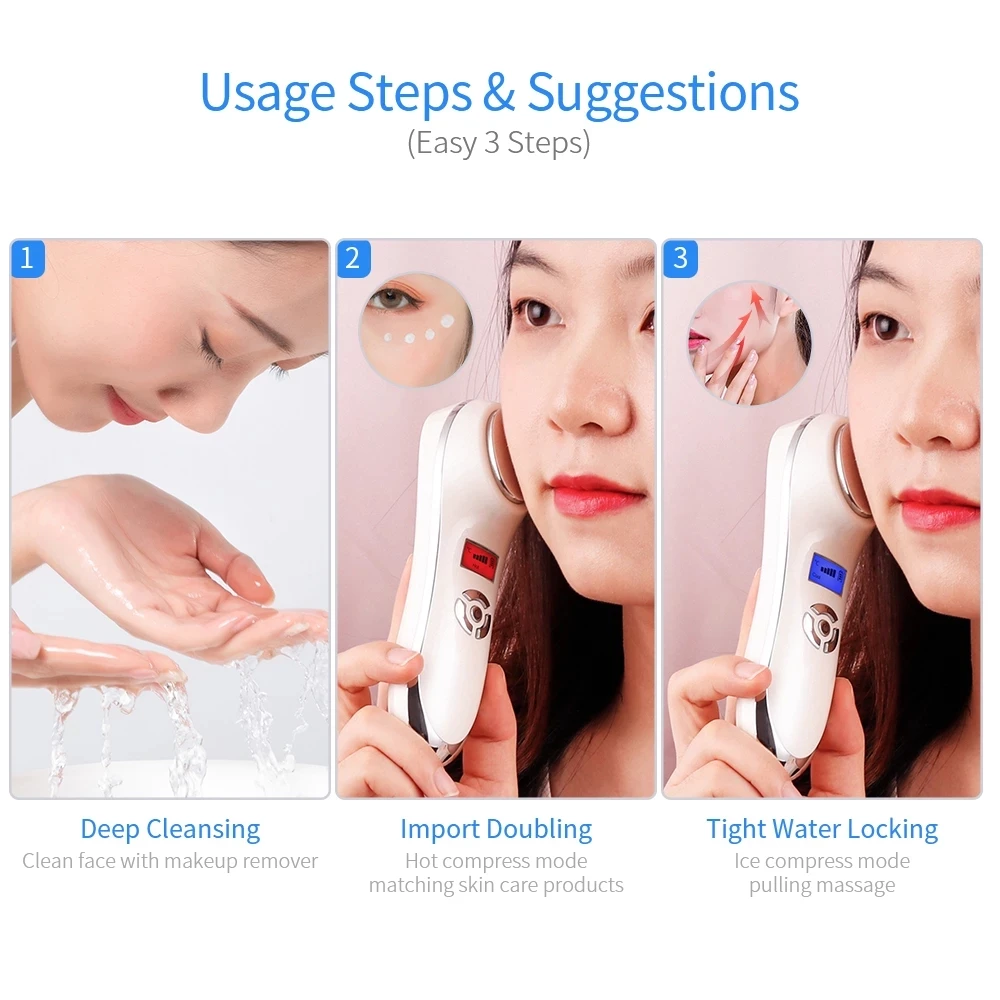 Usage Steps & Suggestions
(Easy 3 Steps)

1

Deep Cleansing
Clean face with makeup remover

2

Import Doubling
Hot compress mode matching skin care products

3

Tight Water Locking
Ice compress mode pulling massage