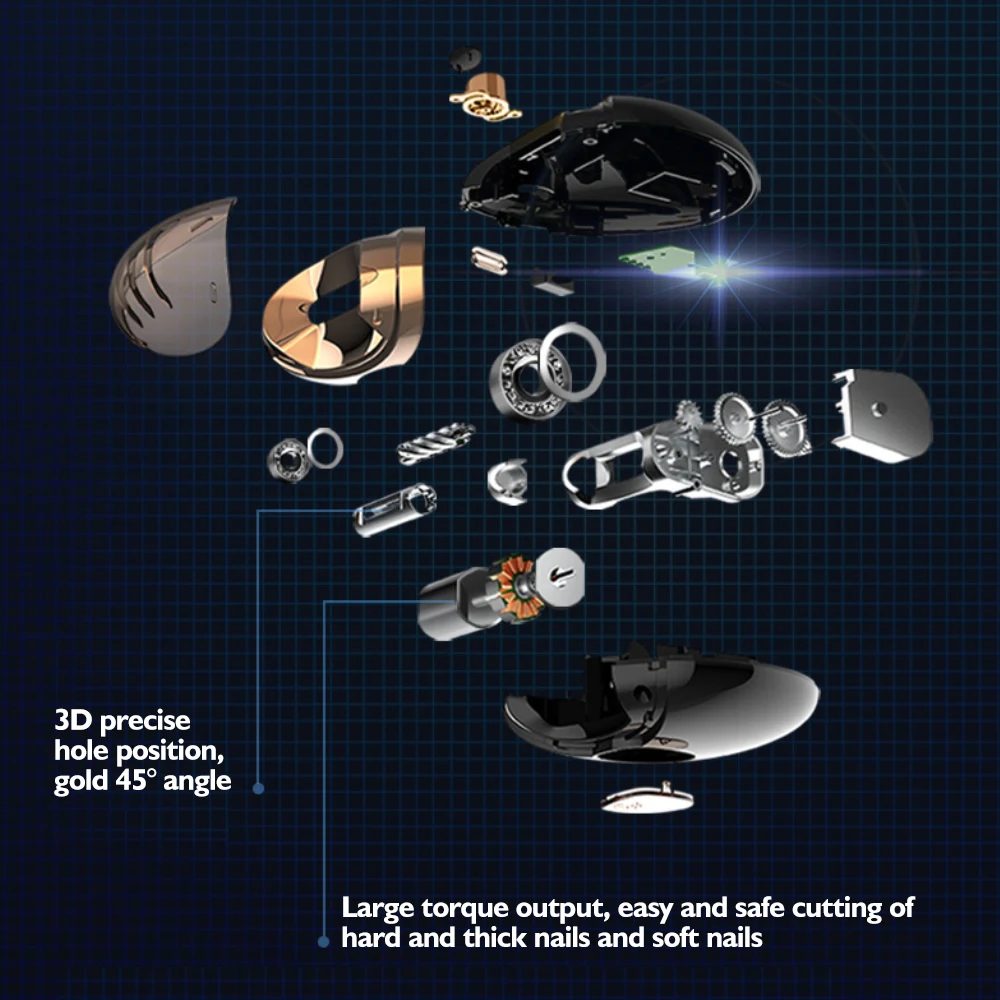 3D precise hole position, gold 45° angle

Large torque output, easy and safe cutting of hard and thick nails and soft nails