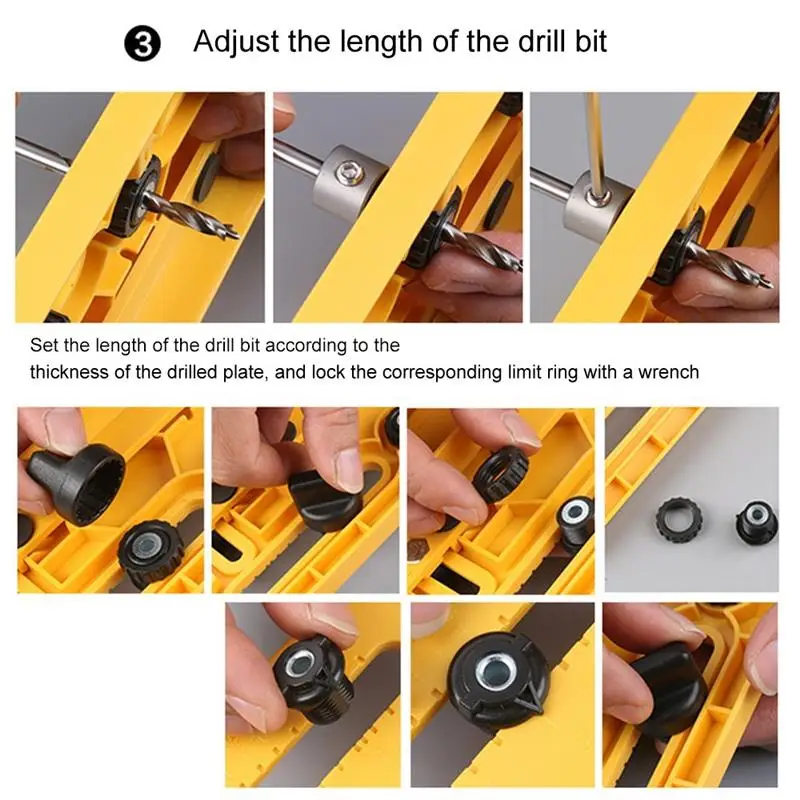 3 Adjust the length of the drill bit

Set the length of the drill bit according to the thickness of the drilled plate, and lock the corresponding limit ring with a wrench