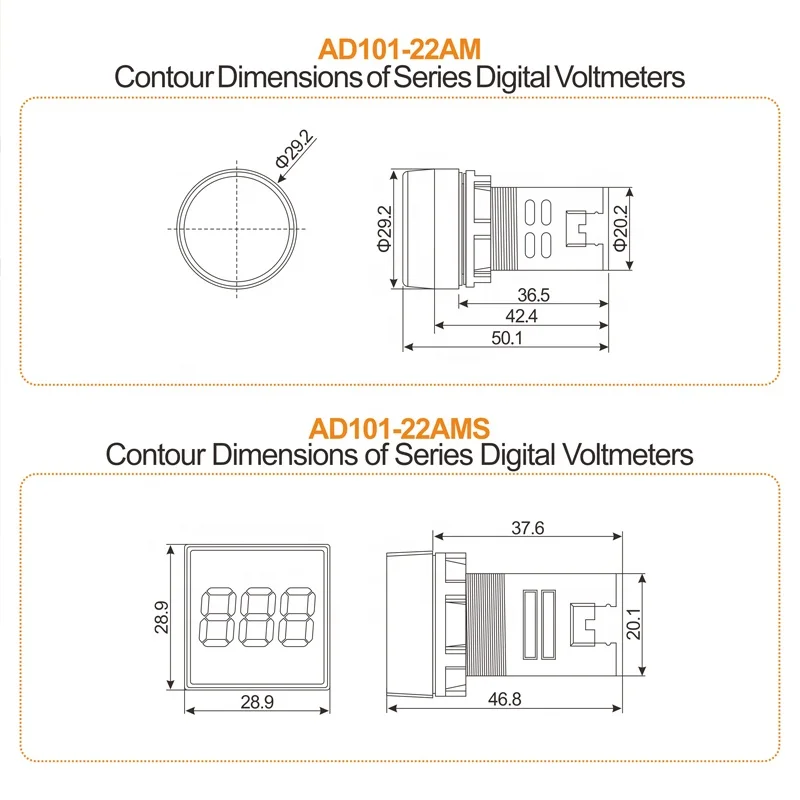 AD101-22AM
Contour Dimensions of Series Digital Voltmeters

Φ29.2

Φ29.2

Φ20.2

36.5

42.4

50.1

AD101-22AMS
Contour Dimensions of Series Digital Voltmeters

28.9

28.9

37.6

20.1

46.8