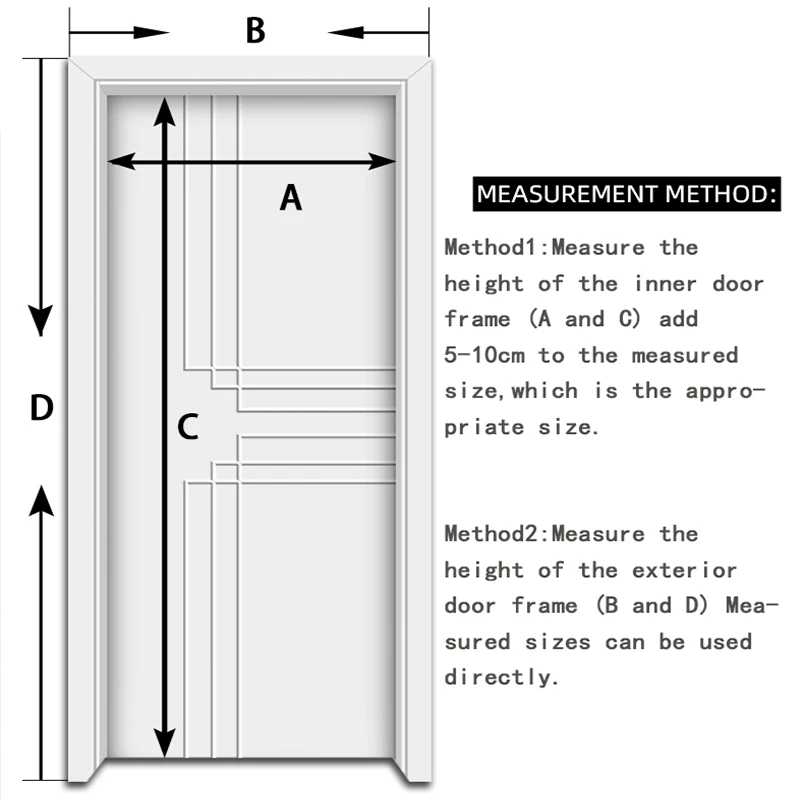 B

A

D

C

MEASUREMENT METHOD:

Method1:Measure the height of the inner door frame (A and C) add 5-10cm to the measured size,which is the appropriate size.

Method2:Measure the height of the exterior door frame (B and D) Measured sizes can be used directly.