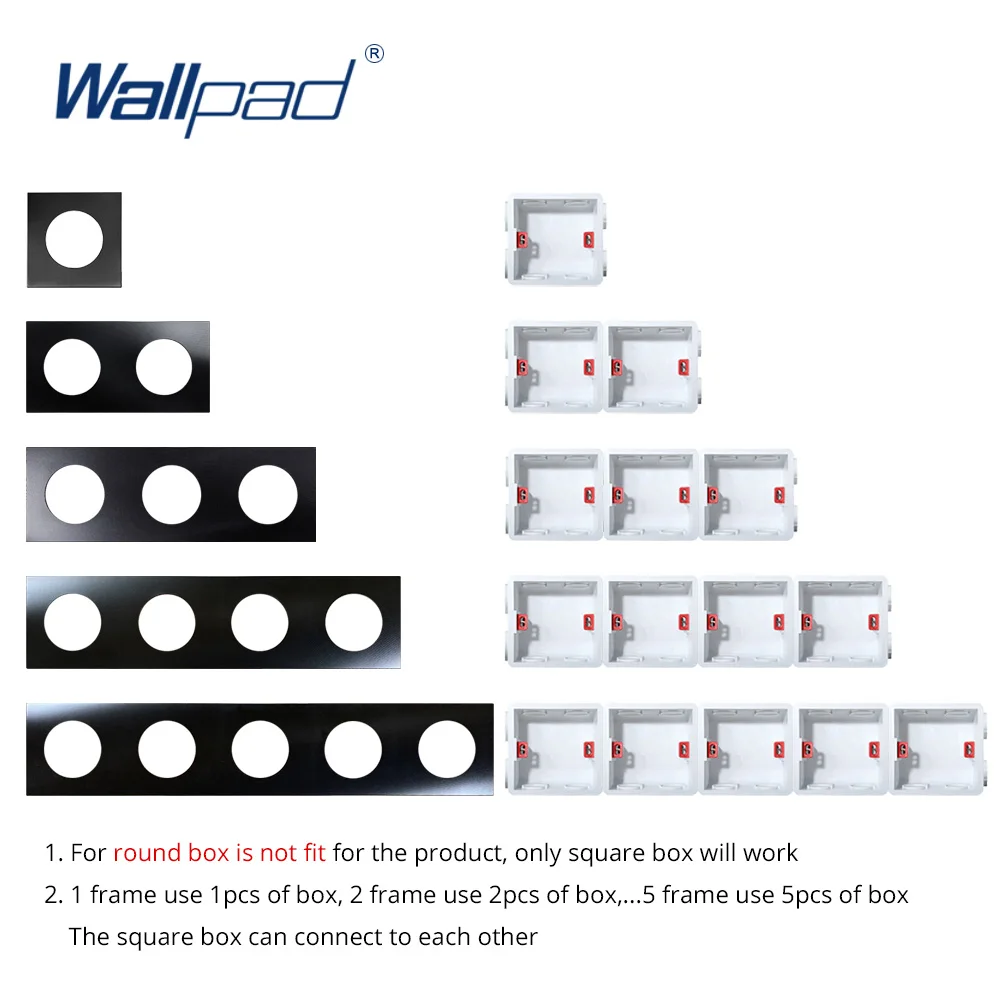 Wallpad®

1. For round box is not fit for the product, only square box will work
2. 1 frame use 1pcs of box, 2 frame use 2pcs of box,...5 frame use 5pcs of box
The square box can connect to each other