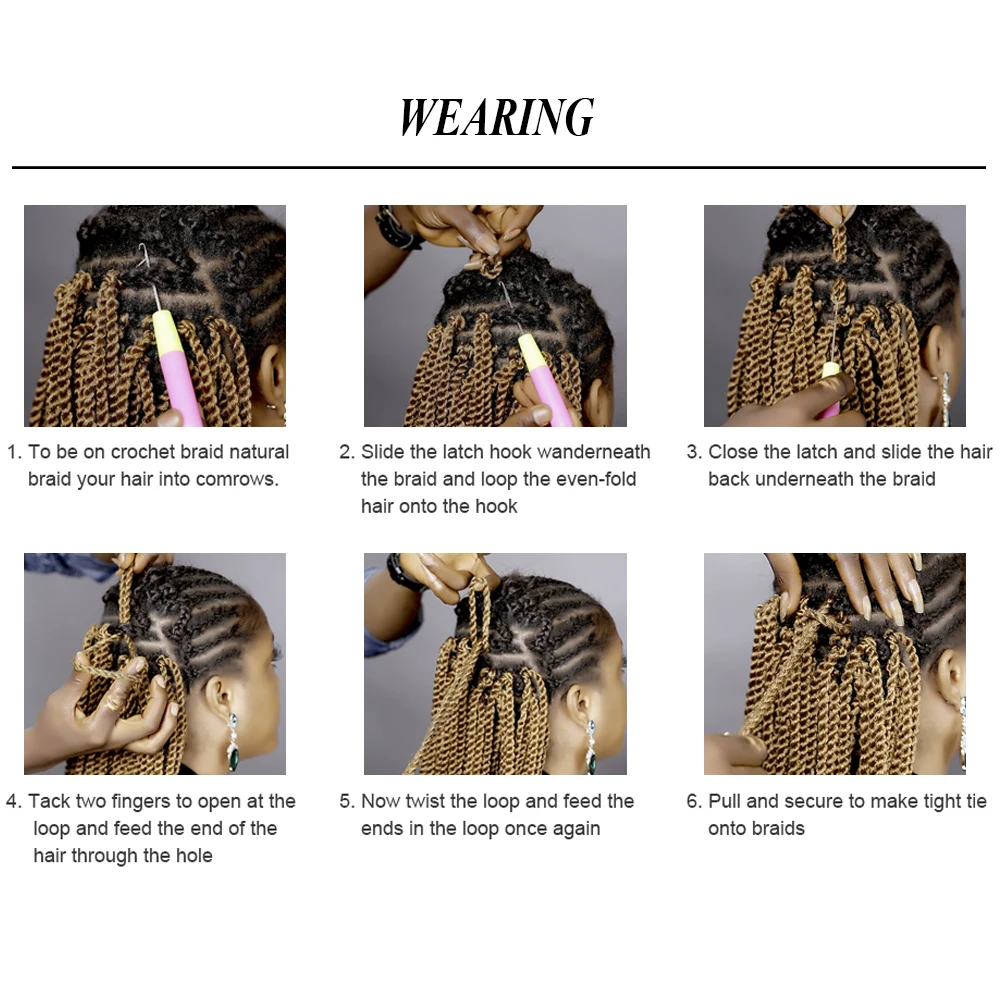 WEARING

1. To be on crochet braid natural braid your hair into comrows.

2. Slide the latch hook wanderneath the braid and loop the even-fold hair onto the hook

3. Close the latch and slide the hair back underneath the braid

4. Tack two fingers to open at the loop and feed the end of the hair through the hole

5. Now twist the loop and feed the ends in the loop once again

6. Pull and secure to make tight tie onto braids