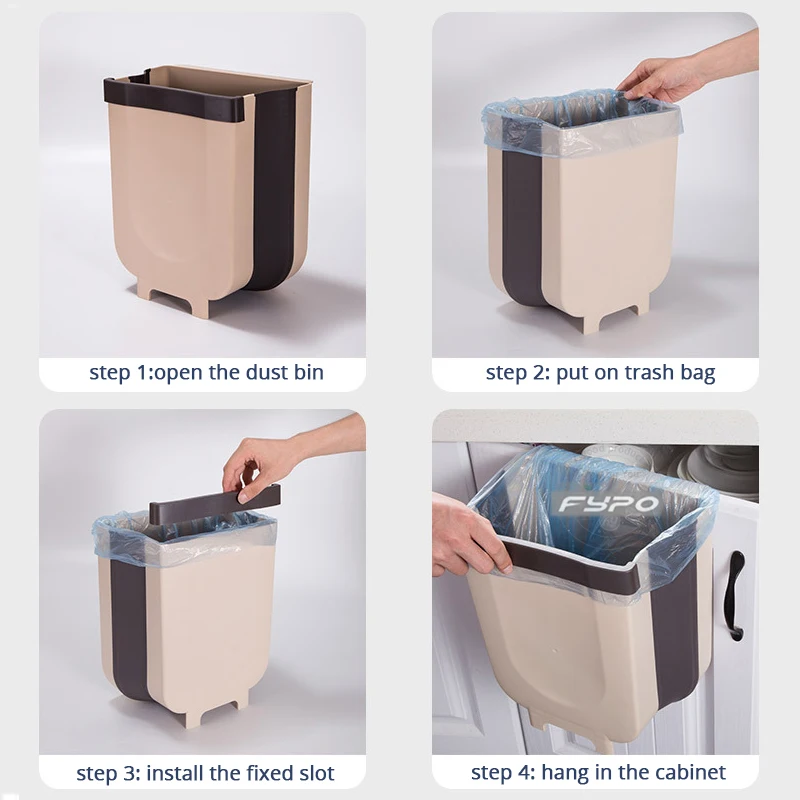 step 1:open the dust bin

step 2: put on trash bag

step 3: install the fixed slot

FYPO

step 4: hang in the cabinet