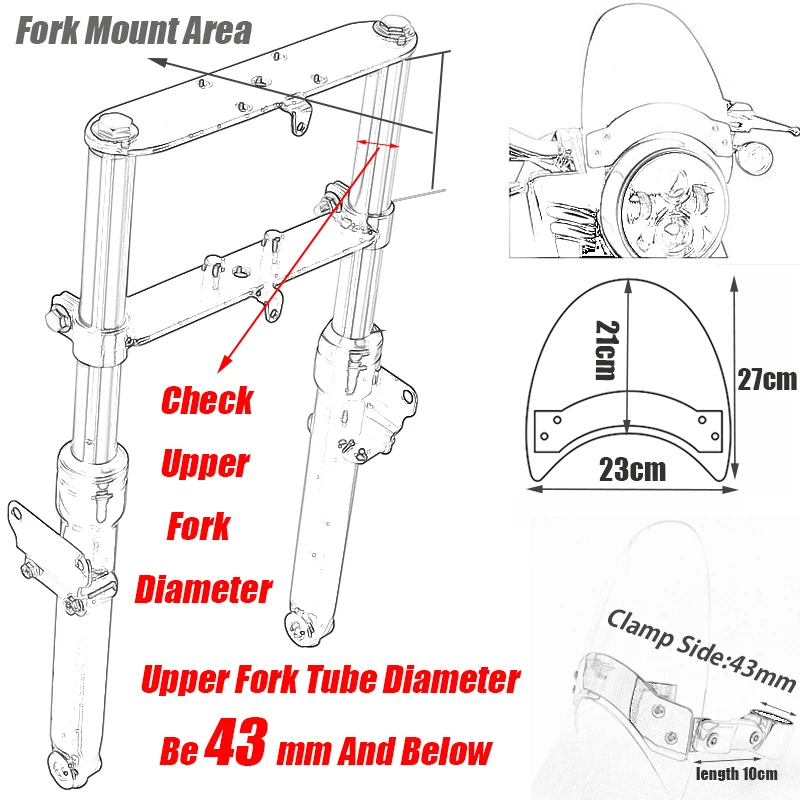 Fork Mount Area

Check Upper Fork Diameter

Upper Fork Tube Diameter

Be 43 mm And Below

21cm

27cm

23cm

Clamp Side:43mm

length 10cm