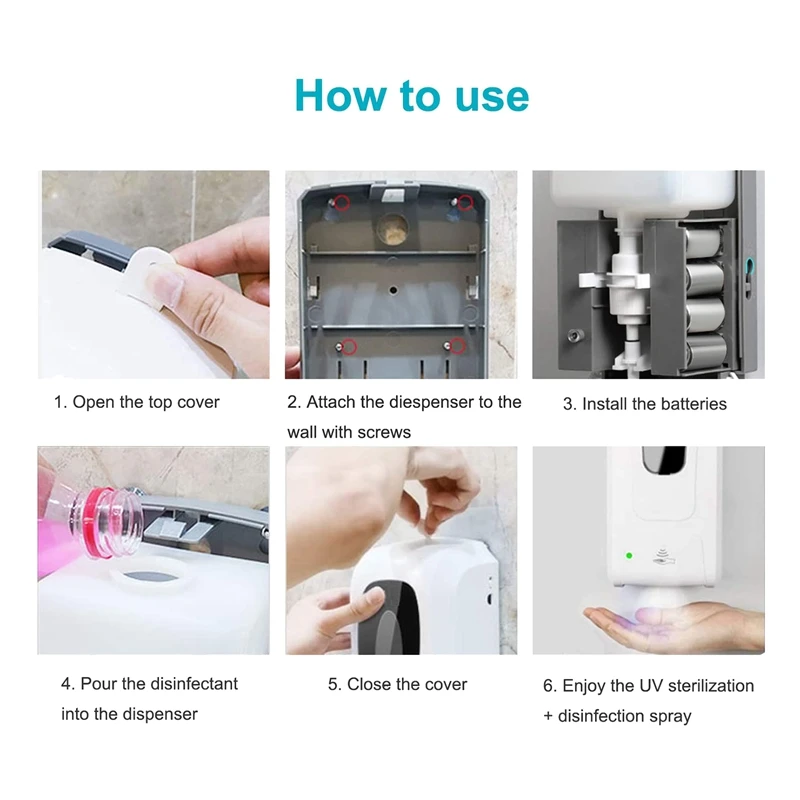 How to use

1. Open the top cover

2. Attach the diespenser to the wall with screws

3. Install the batteries

4. Pour the disinfectant into the dispenser

5. Close the cover

6. Enjoy the UV sterilization + disinfection spray