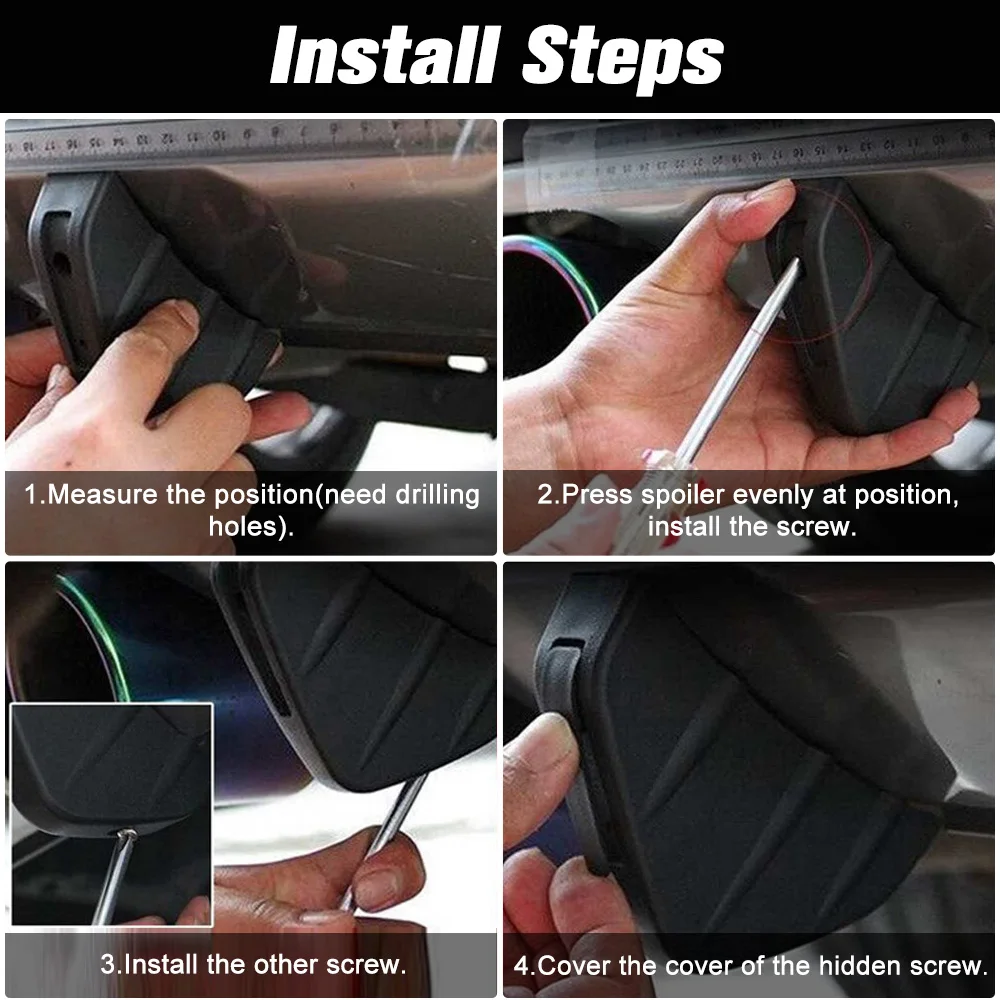 Install Steps

1.Measure the position(need drilling holes).

2.Press spoiler evenly at position, install the screw.

3.Install the other screw.

4.Cover the cover of the hidden screw.